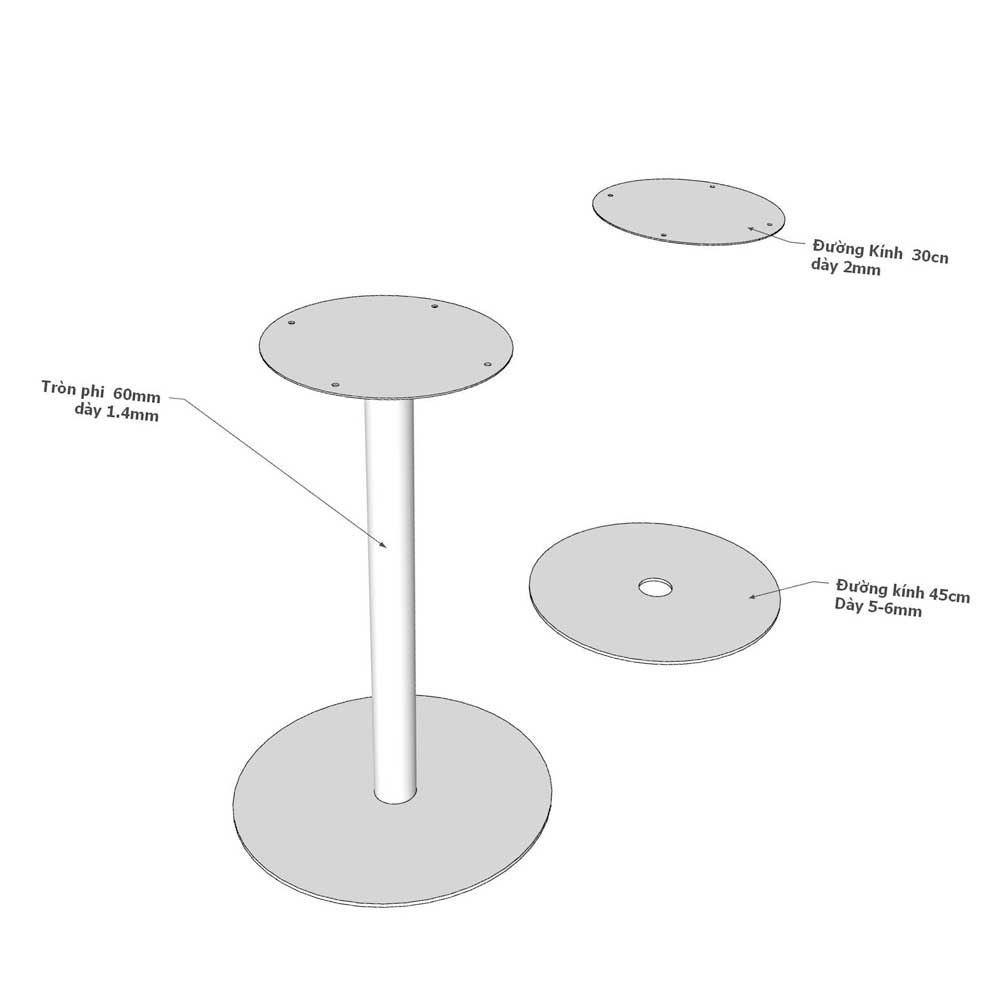 Đường Kính 30cn
dày 2mm

Tròn phi 60mm
dày 1.4mm

Đường kính 45cm
Dày 5-6mm