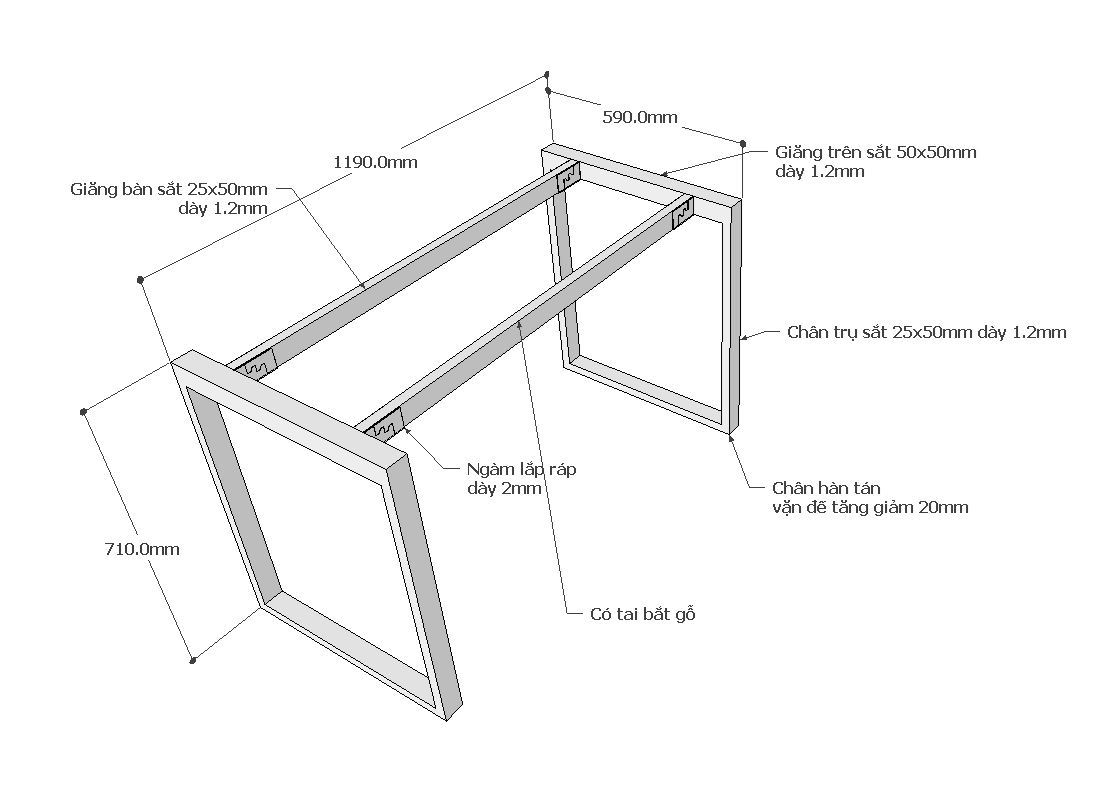 590.0mm

1190.0mm

Giằng trên sắt 50x50mm dày 1.2mm

Giằng bàn sắt 25x50mm dày 1.2mm

Chân trụ sắt 25x50mm dày 1.2mm

Ngàm lắp ráp dày 2mm

Chân hàn tán vặn đế tăng giảm 20mm

710.0mm

Có tai bắt gỗ