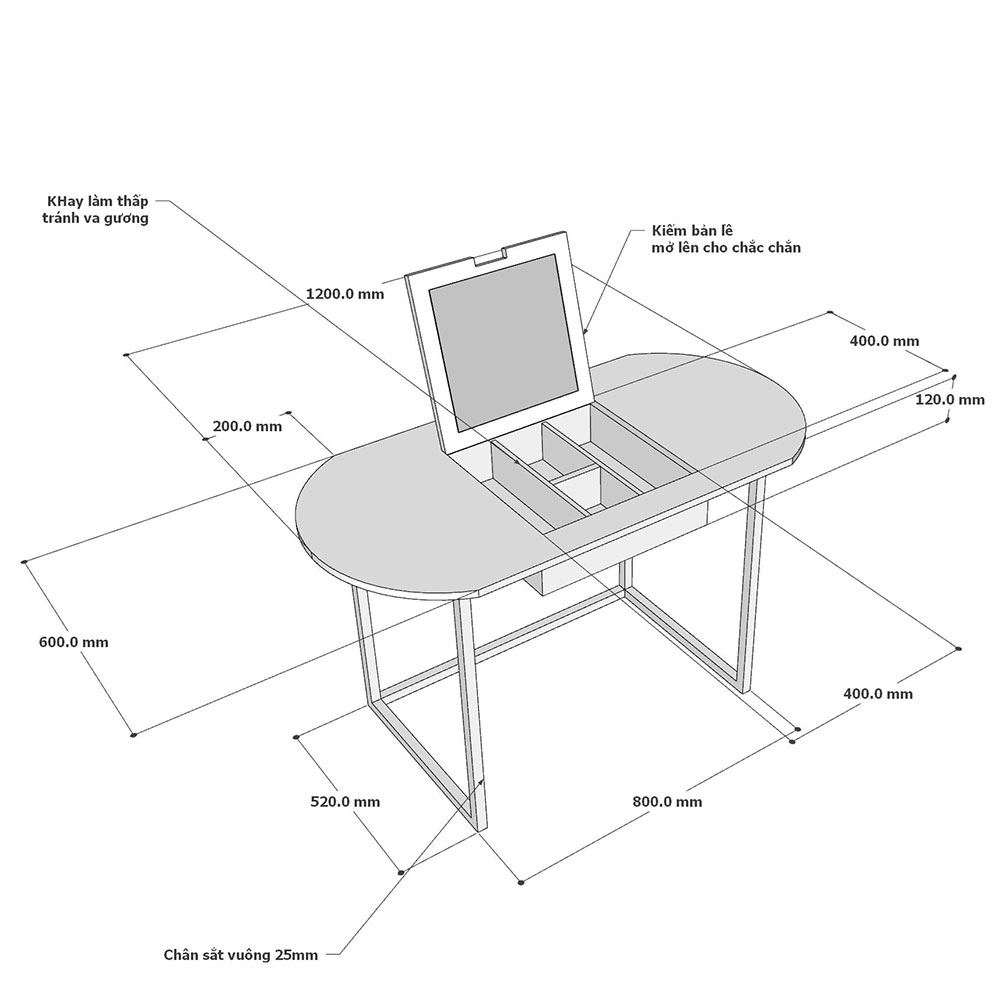 KHay làm thấp tránh va gương

Kiếm bản lề mở lên cho chắc chắn

1200.0 mm

400.0 mm

120.0 mm

200.0 mm

600.0 mm

400.0 mm

520.0 mm

800.0 mm

Chân sắt vuông 25mm