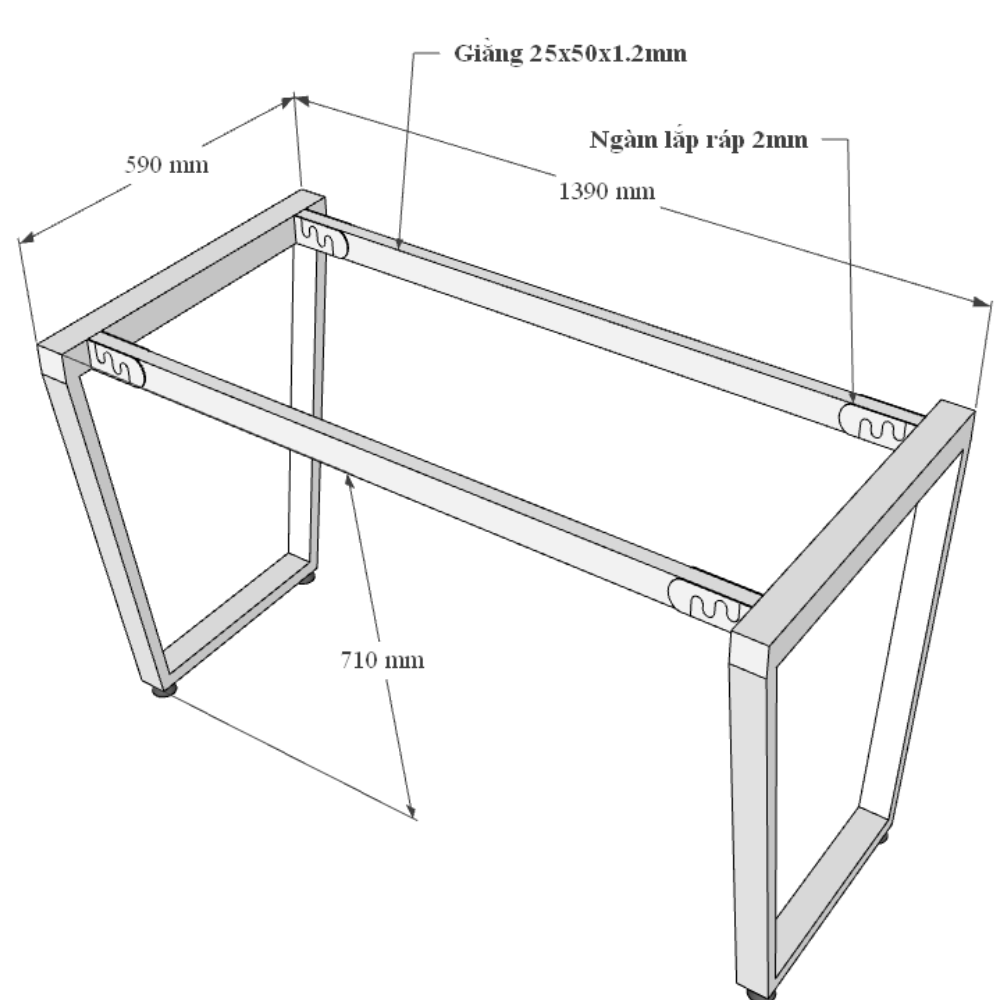 Giằng 25x50x1.2mm

Ngàm lắp ráp 2mm

590 mm

1390 mm

710 mm