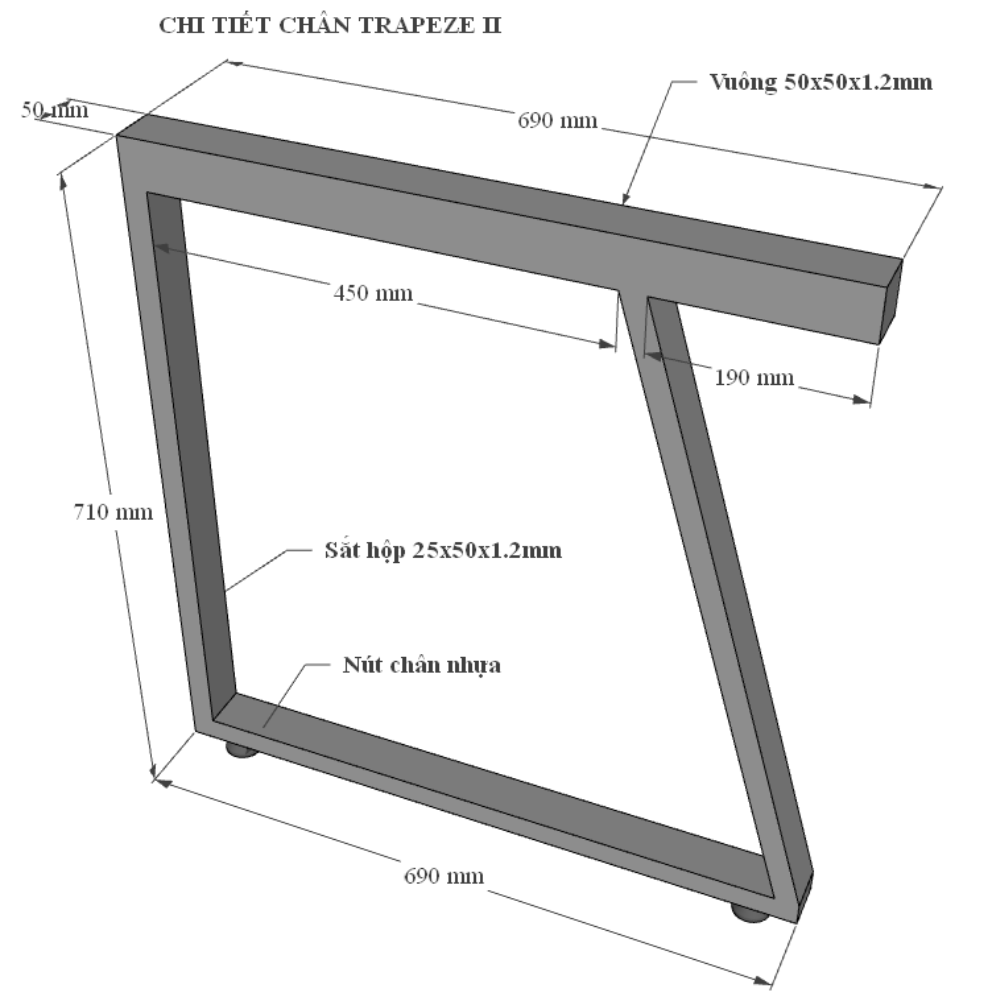 CHI TIẾT CHÂN TRAPEZE II

50 mm

690 mm

Vuông 50x50x1.2mm

450 mm

190 mm

710 mm

Sắt hộp 25x50x1.2mm

Nút chân nhựa

690 mm