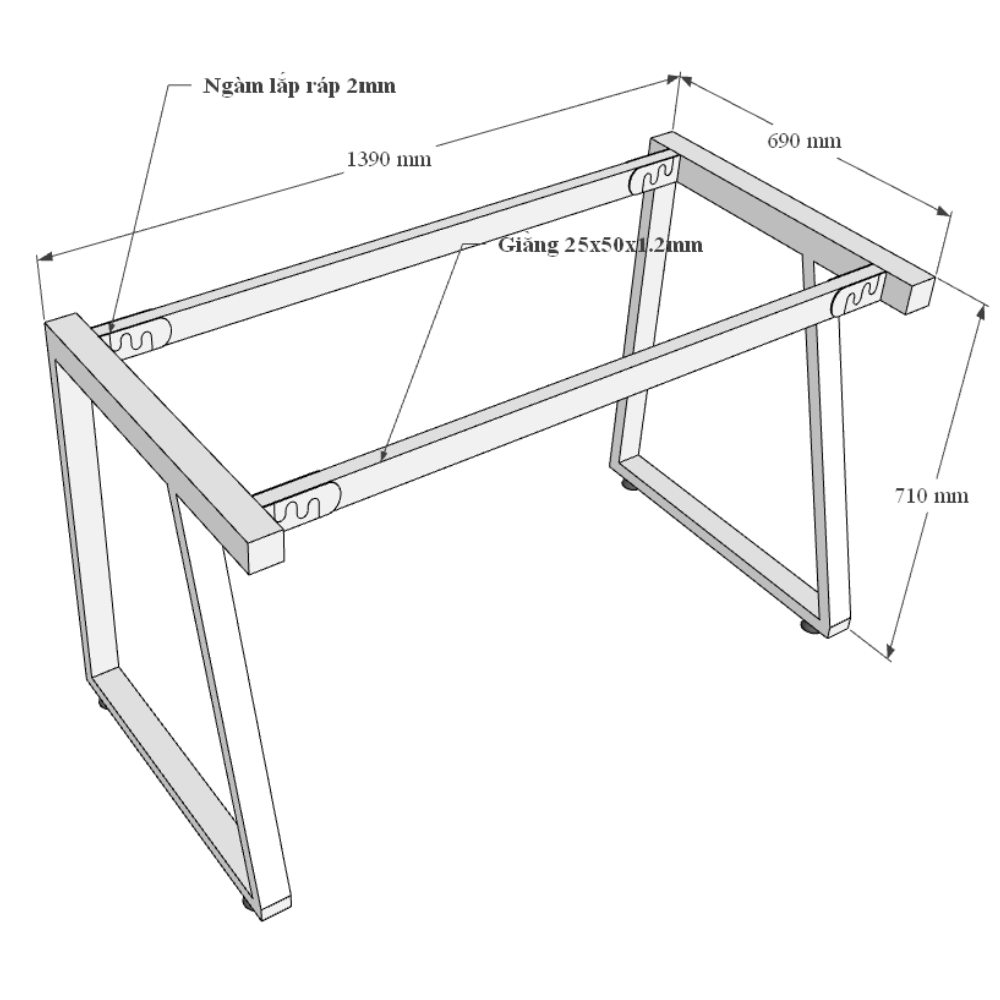 Ngàm lắp ráp 2mm

1390 mm

690 mm

Giằng 25x50x1.2mm

710 mm