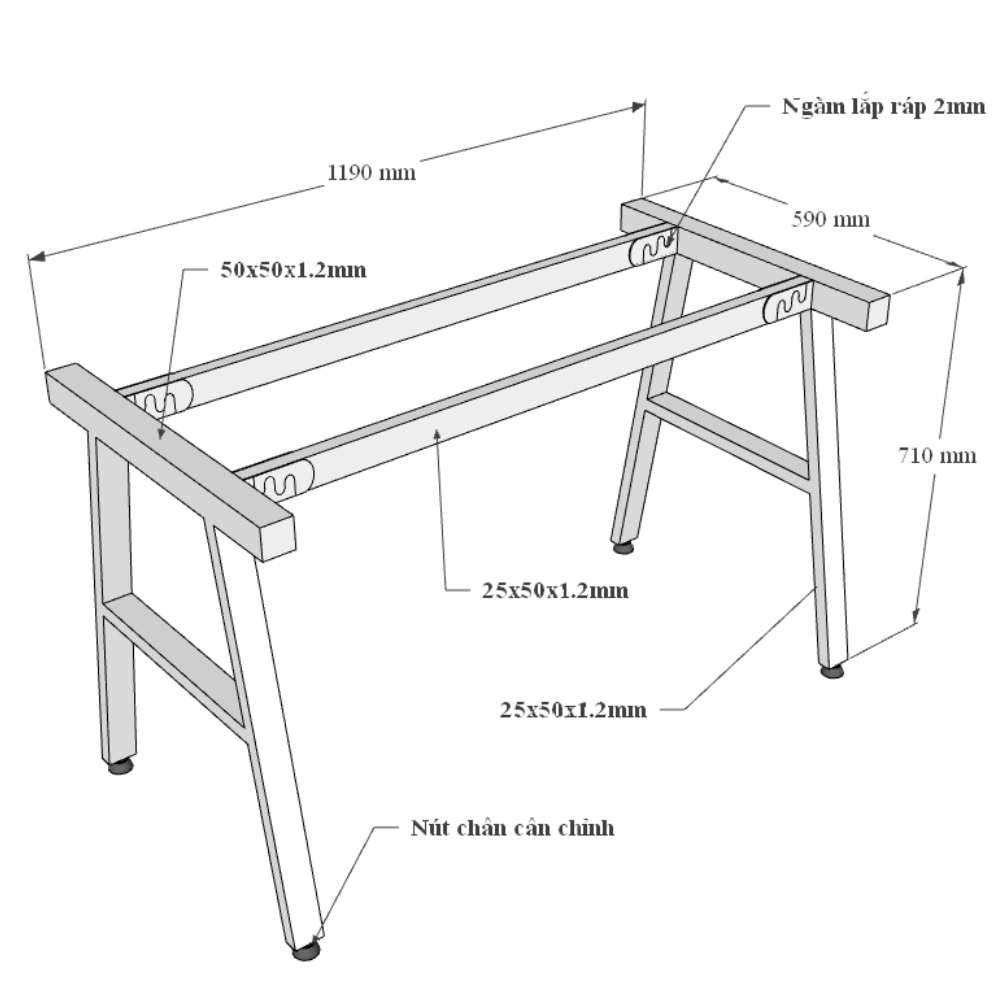 Ngàm lắp ráp 2mm
1190 mm
590 mm
50x50x1.2mm
710 mm
25x50x1.2mm
25x50x1.2mm
Nút chân cân chỉnh