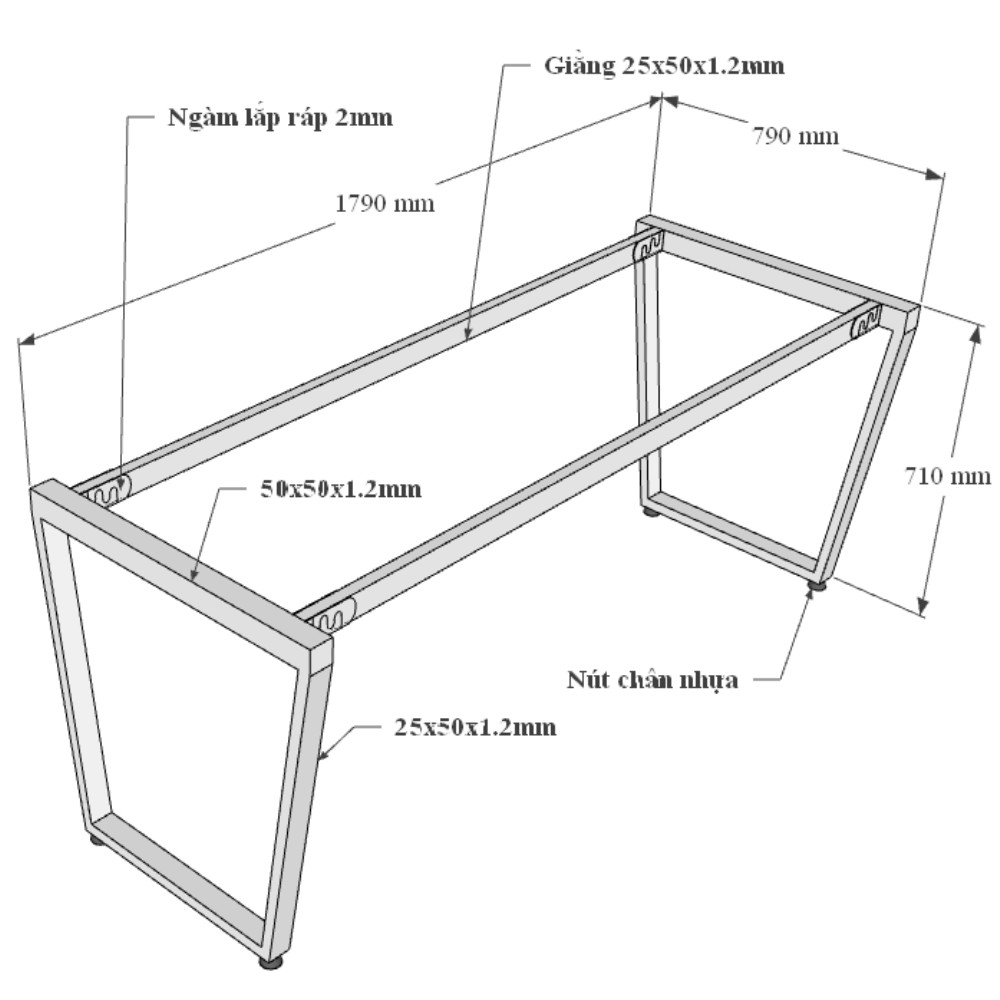 Giằng 25x50x1.2mm

Ngàm lắp ráp 2mm

790 mm

1790 mm

710 mm

50x50x1.2mm

Nút chân nhựa

25x50x1.2mm