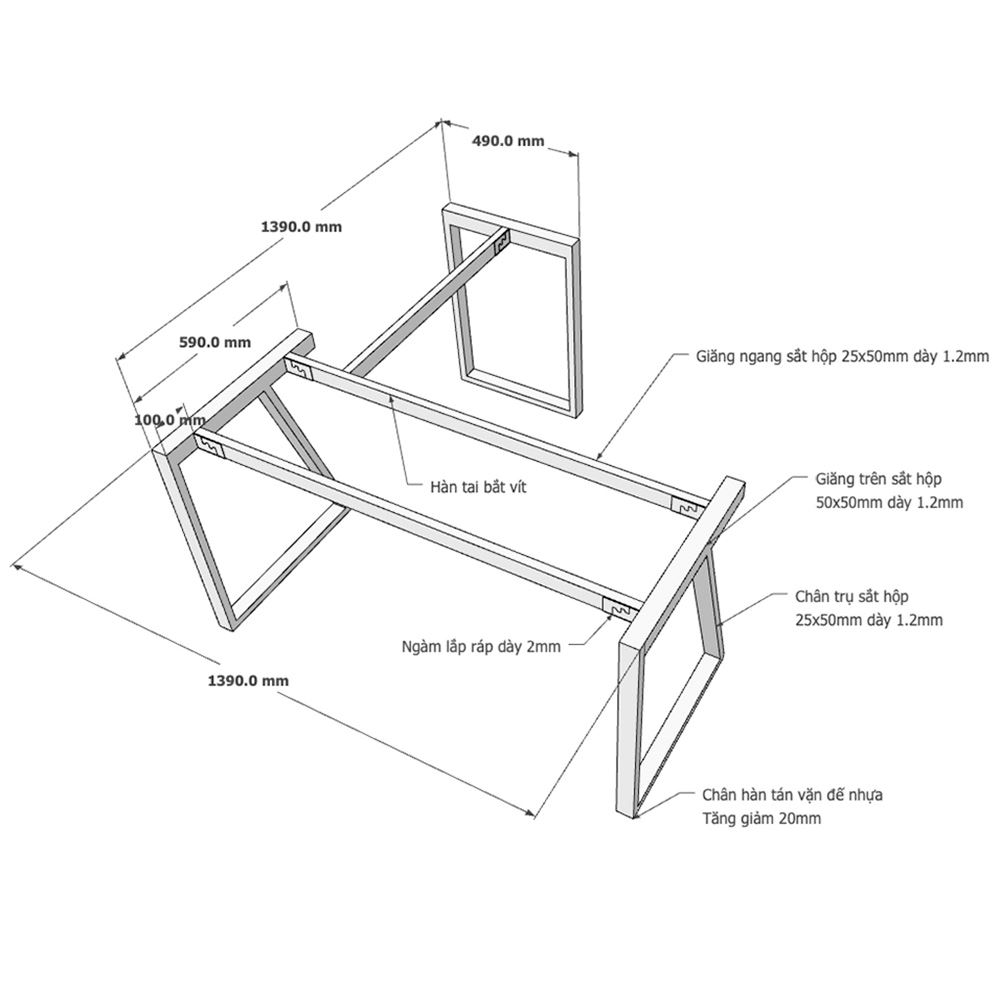 490.0 mm

1390.0 mm

590.0 mm

100.0 mm

Giằng ngang sắt hộp 25x50mm dày 1.2mm

Hàn tai bắt vít

Giằng trên sắt hộp 50x50mm dày 1.2mm

Chân trụ sắt hộp 25x50mm dày 1.2mm

Ngàm lắp ráp dày 2mm

1390.0 mm

Chân hàn tán vặn đế nhựa Tăng giảm 20mm