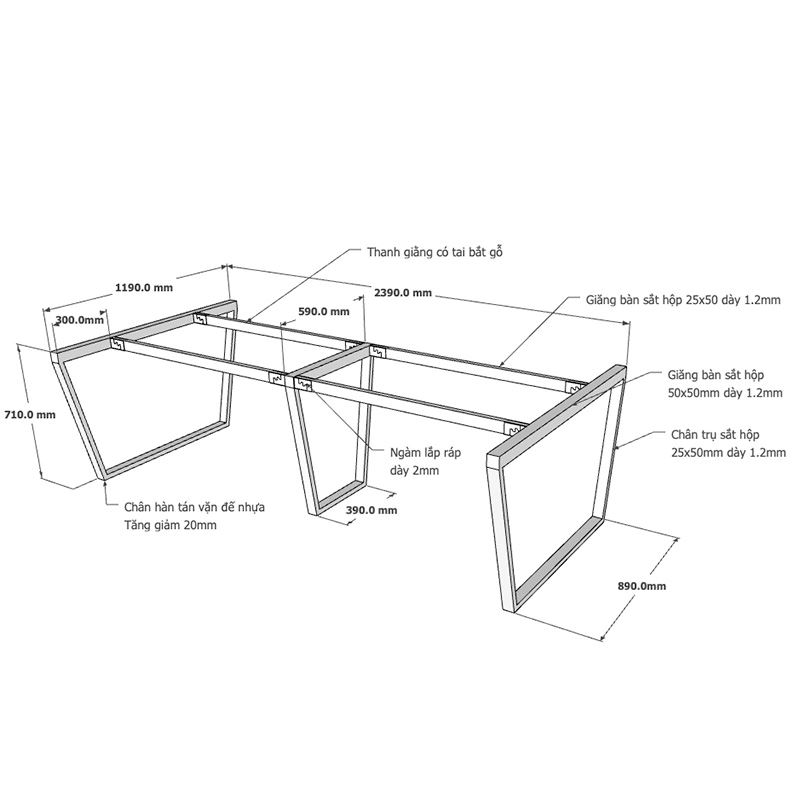 Thanh giằng có tai bắt gỗ

1190.0 mm

2390.0 mm

Giằng bàn sắt hộp 25x50 dày 1.2mm

300.0mm

590.0 mm

Giằng bàn sắt hộp 50x50mm dày 1.2mm

710.0 mm

Chân trụ sắt hộp 25x50mm dày 1.2mm

Ngàm lắp ráp dày 2mm

Chân hàn tán vặn đế nhựa Tăng giảm 20mm

390.0 mm

890.0mm