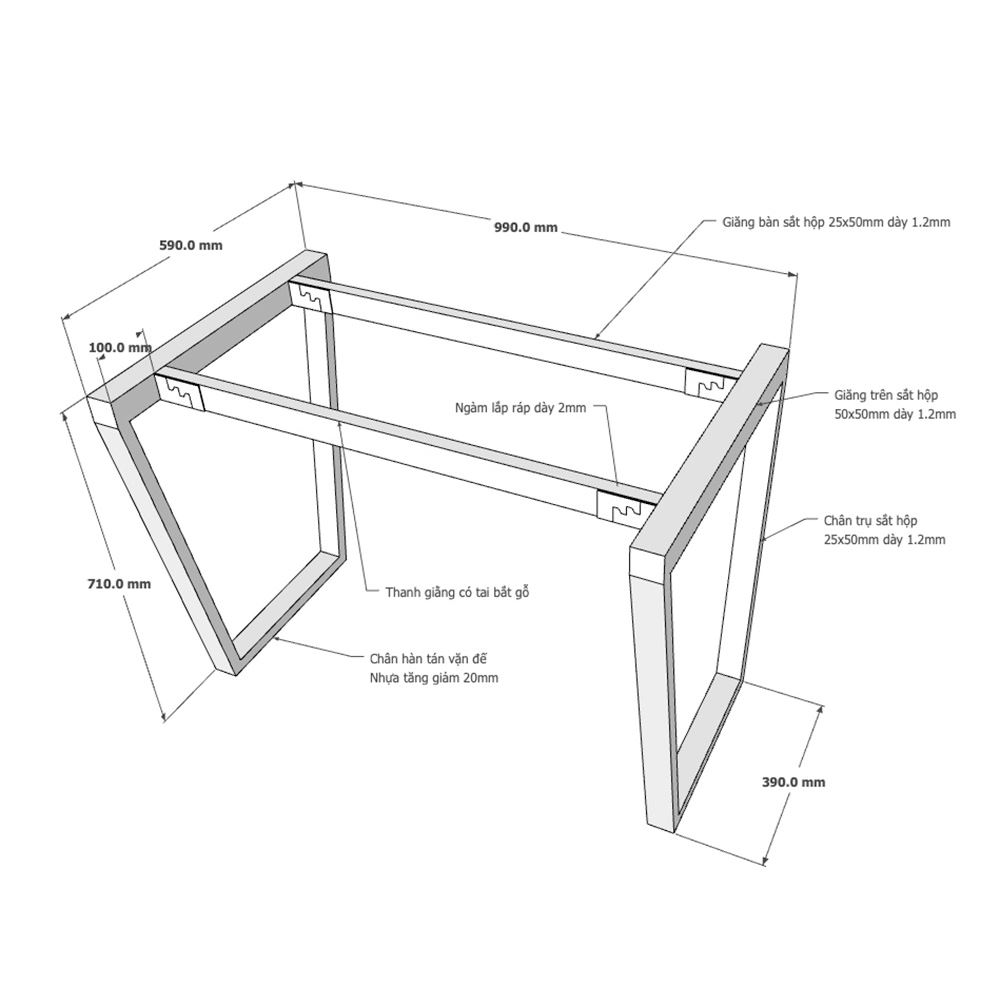 590.0 mm

990.0 mm

Giằng bàn sắt hộp 25x50mm dày 1.2mm

100.0 mm

Ngàm lắp ráp dày 2mm

Giằng trên sắt hộp 50x50mm dày 1.2mm

Chân trụ sắt hộp 25x50mm dày 1.2mm

710.0 mm

Thanh giằng có tai bắt gỗ

Chân hàn tán vặn đế Nhựa tăng giảm 20mm

390.0 mm