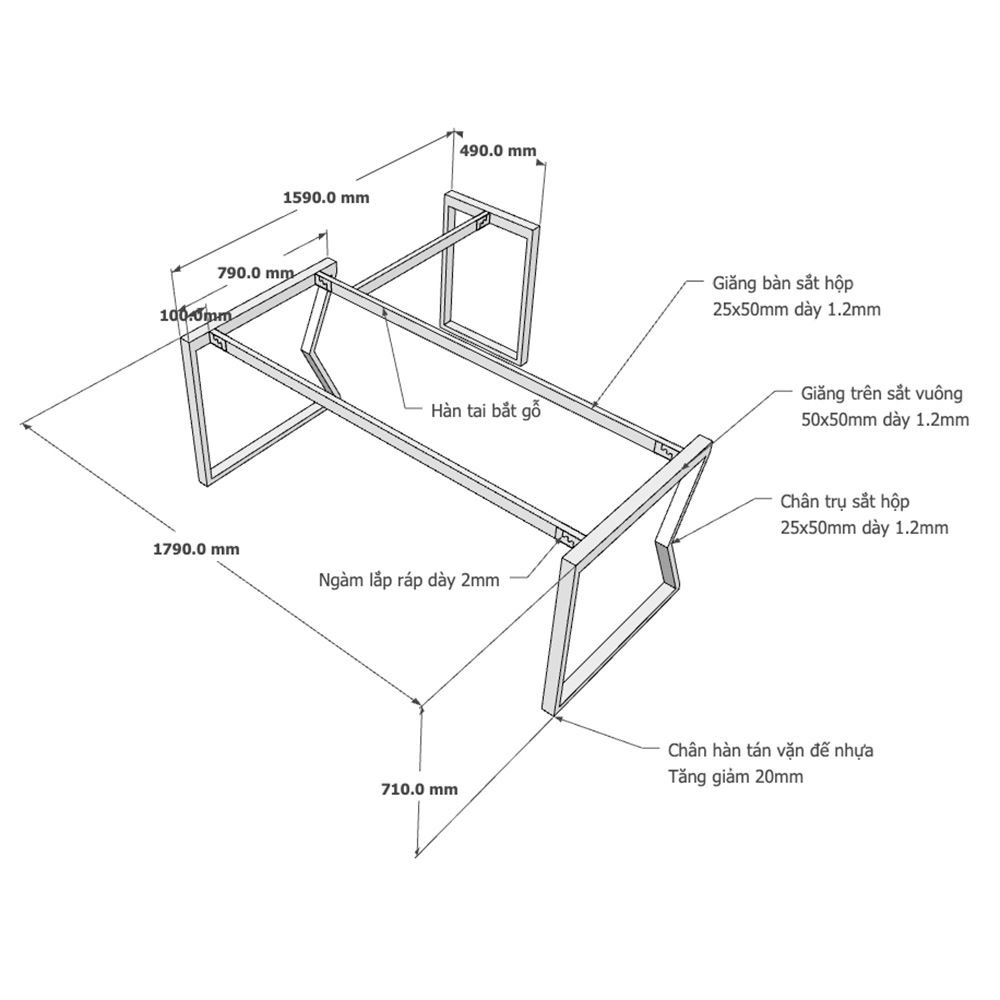 490.0 mm

1590.0 mm

790.0 mm

100.0mm

Giằng bàn sắt hộp
25x50mm dày 1.2mm

Hàn tai bắt gỗ

Giằng trên sắt vuông
50x50mm dày 1.2mm

Chân trụ sắt hộp
25x50mm dày 1.2mm

1790.0 mm

Ngàm lắp ráp dày 2mm

Chân hàn tán vặn đế nhựa
Tăng giảm 20mm

710.0 mm