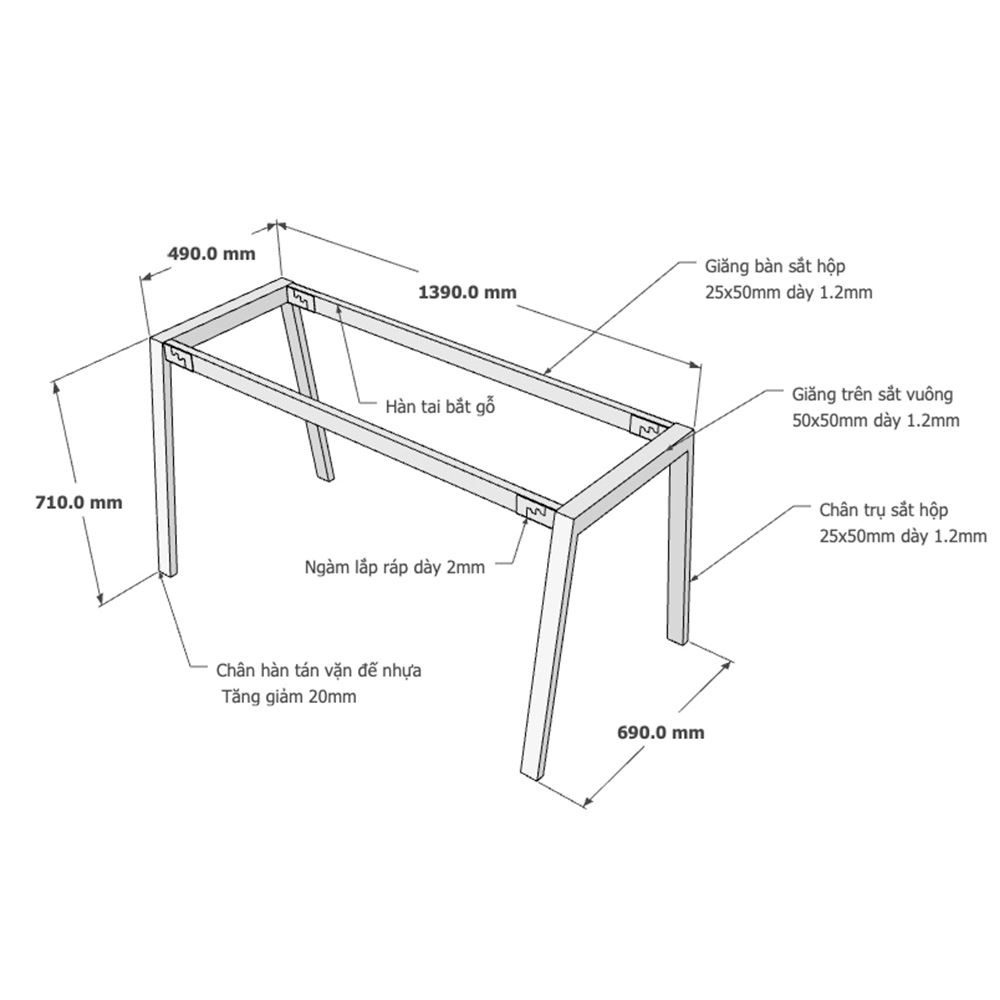 490.0 mm

1390.0 mm

Giằng bàn sắt hộp
25x50mm dày 1.2mm

Hàn tai bắt gỗ

Giằng trên sắt vuông
50x50mm dày 1.2mm

710.0 mm

Chân trụ sắt hộp
25x50mm dày 1.2mm

Ngàm lắp ráp dày 2mm

Chân hàn tán vặn đế nhựa
Tăng giảm 20mm

690.0 mm