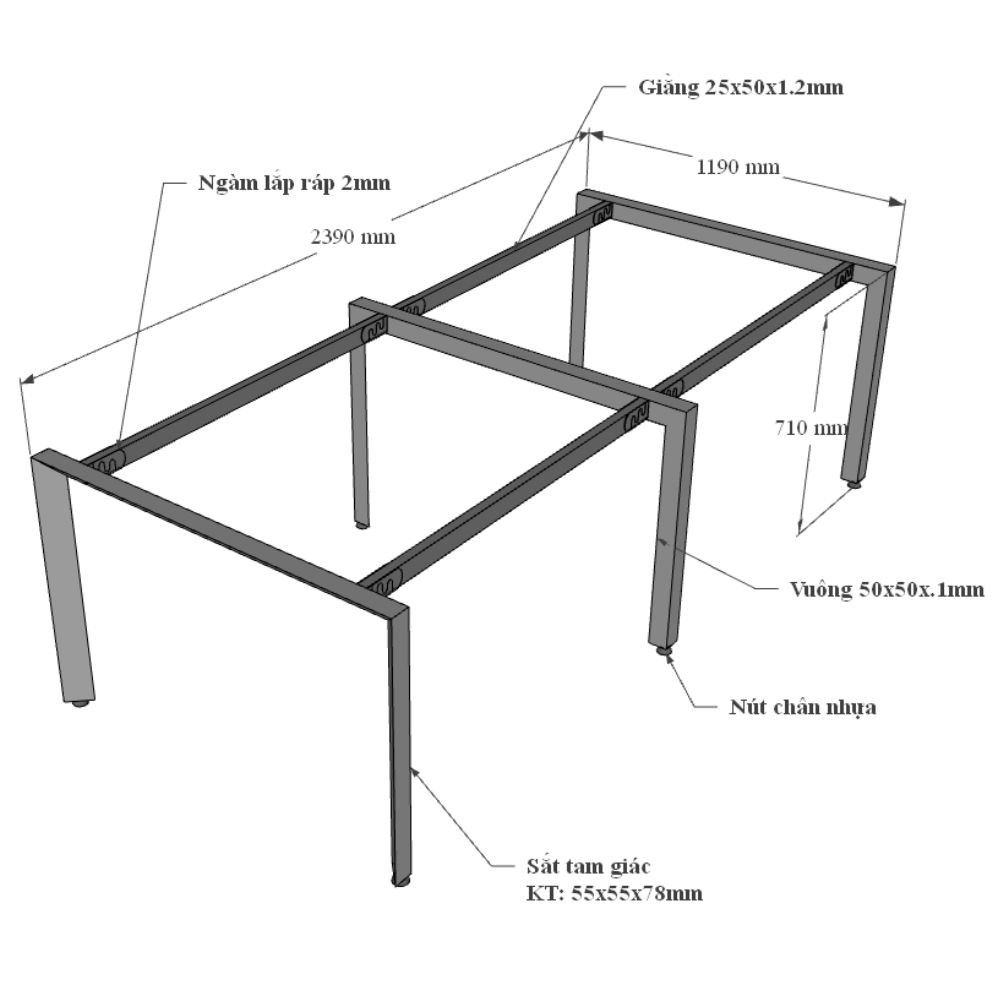 Giằng 25x50x1.2mm

1190 mm

Ngàm lắp ráp 2mm

2390 mm

710 mm

Vuông 50x50x.1mm

Nút chân nhựa

Sắt tam giác
KT: 55x55x78mm