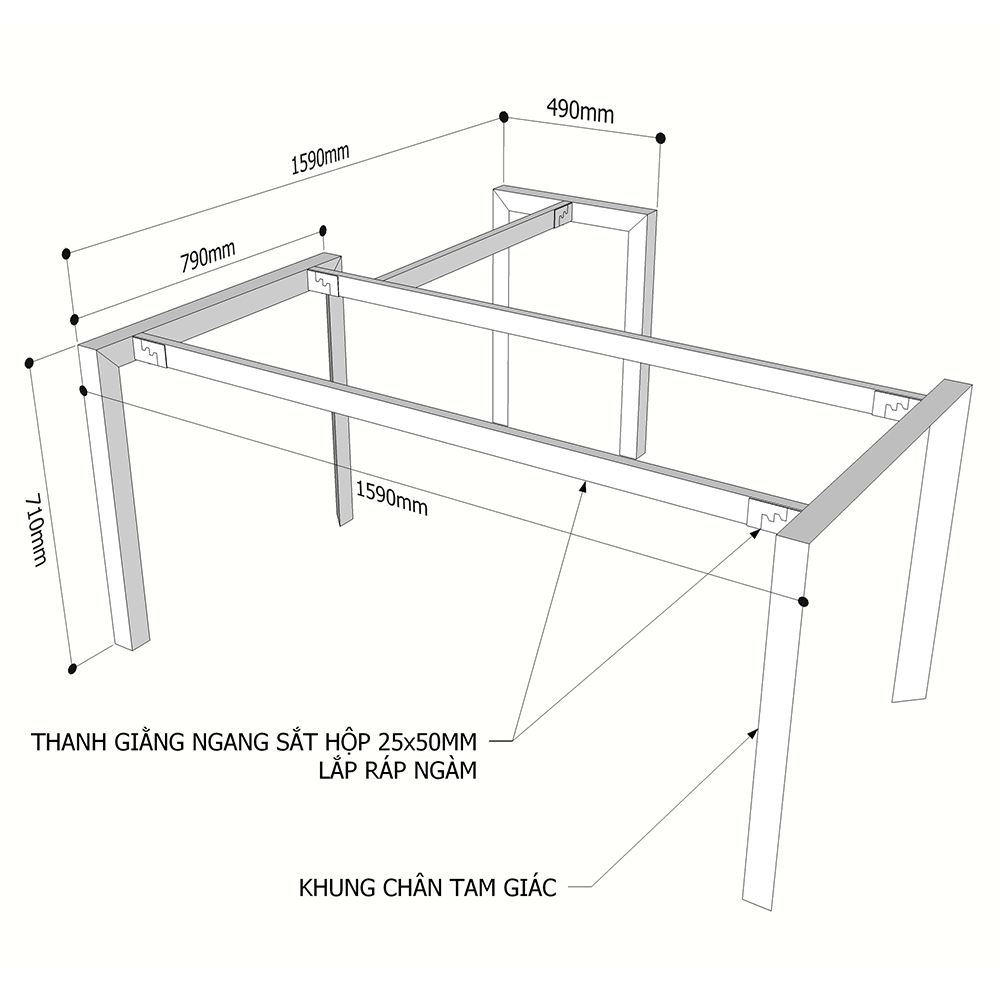 490mm

1590mm

790mm

710mm

1590mm

THANH GIẰNG NGANG SẮT HỘP 25x50MM
LẮP RÁP NGÀM

KHUNG CHÂN TAM GIÁC