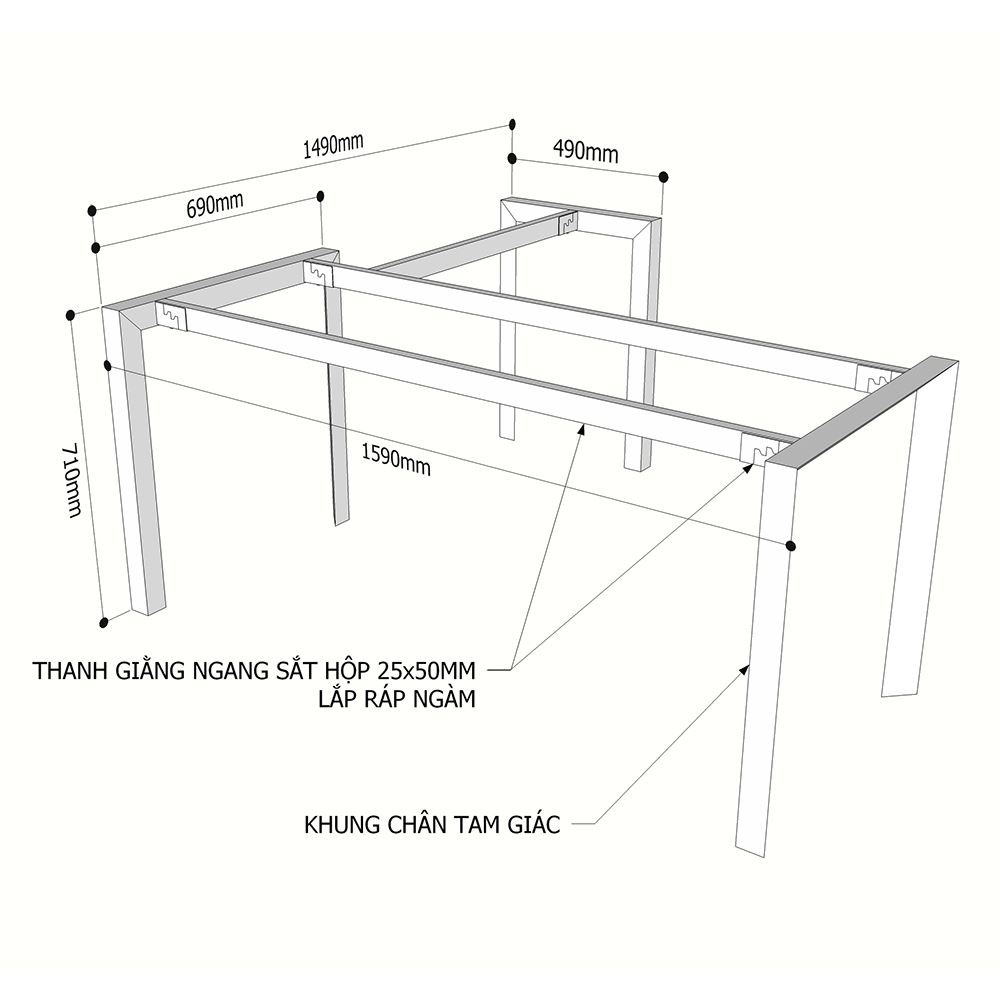 1490mm
490mm
690mm
710mm
1590mm
THANH GIẰNG NGANG SẮT HỘP 25x50MM
LẮP RÁP NGÀM
KHUNG CHÂN TAM GIÁC