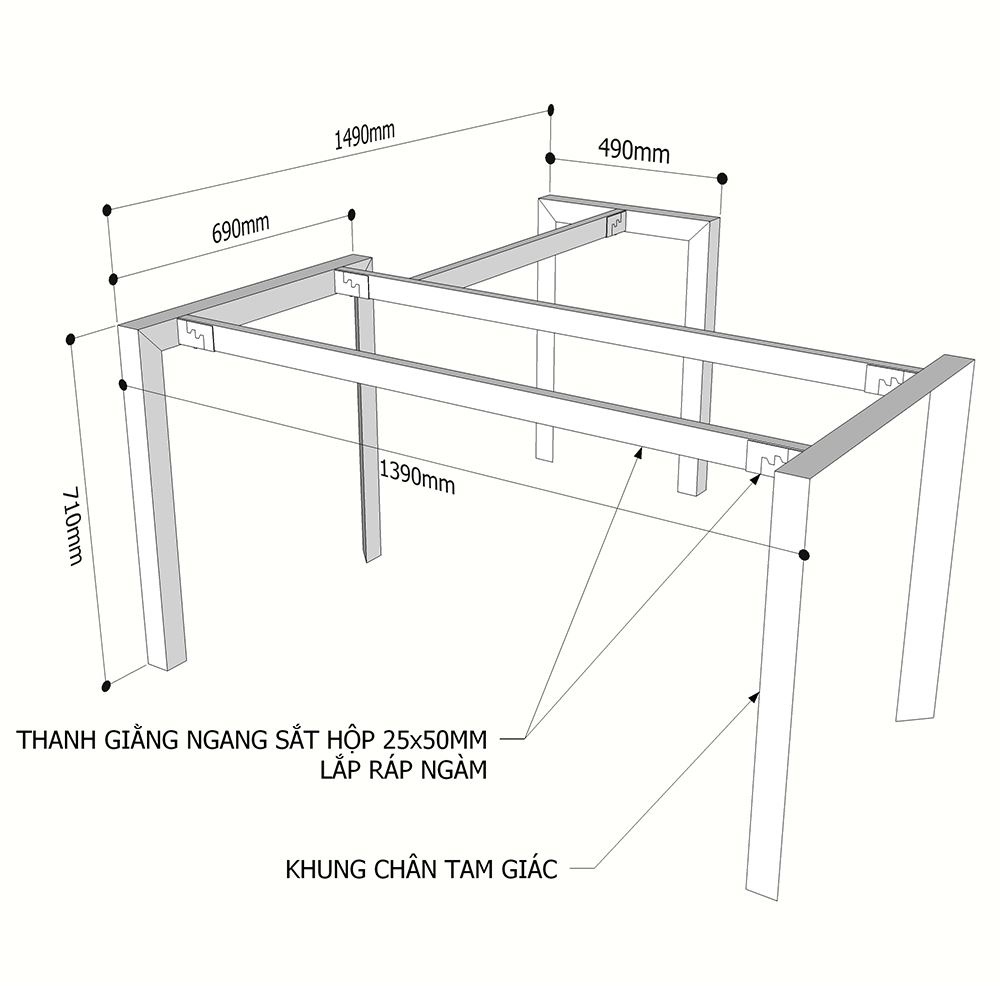 1490mm

490mm

690mm

710mm

1390mm

THANH GIẰNG NGANG SẮT HỘP 25x50MM
LẮP RÁP NGÀM

KHUNG CHÂN TAM GIÁC