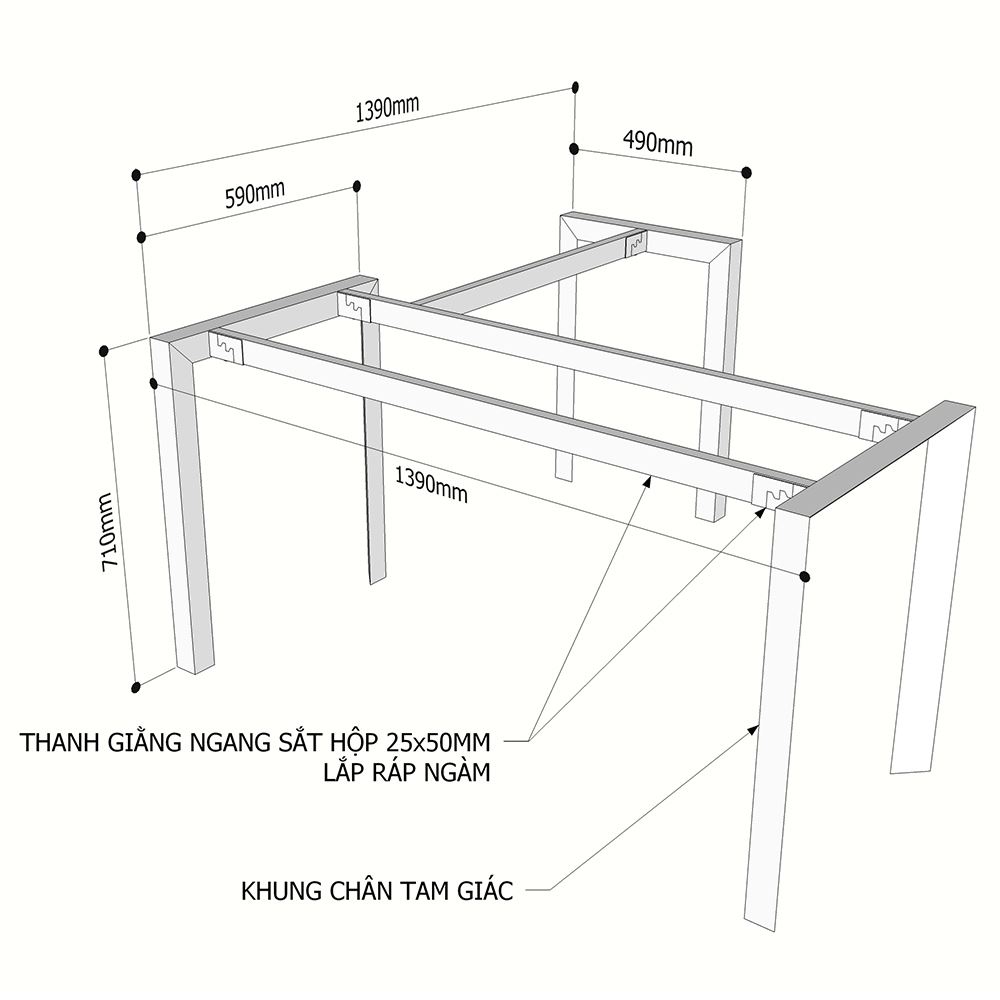 1390mm

490mm

590mm

710mm

1390mm

THANH GIẰNG NGANG SẮT HỘP 25x50MM
LẮP RÁP NGÀM

KHUNG CHÂN TAM GIÁC