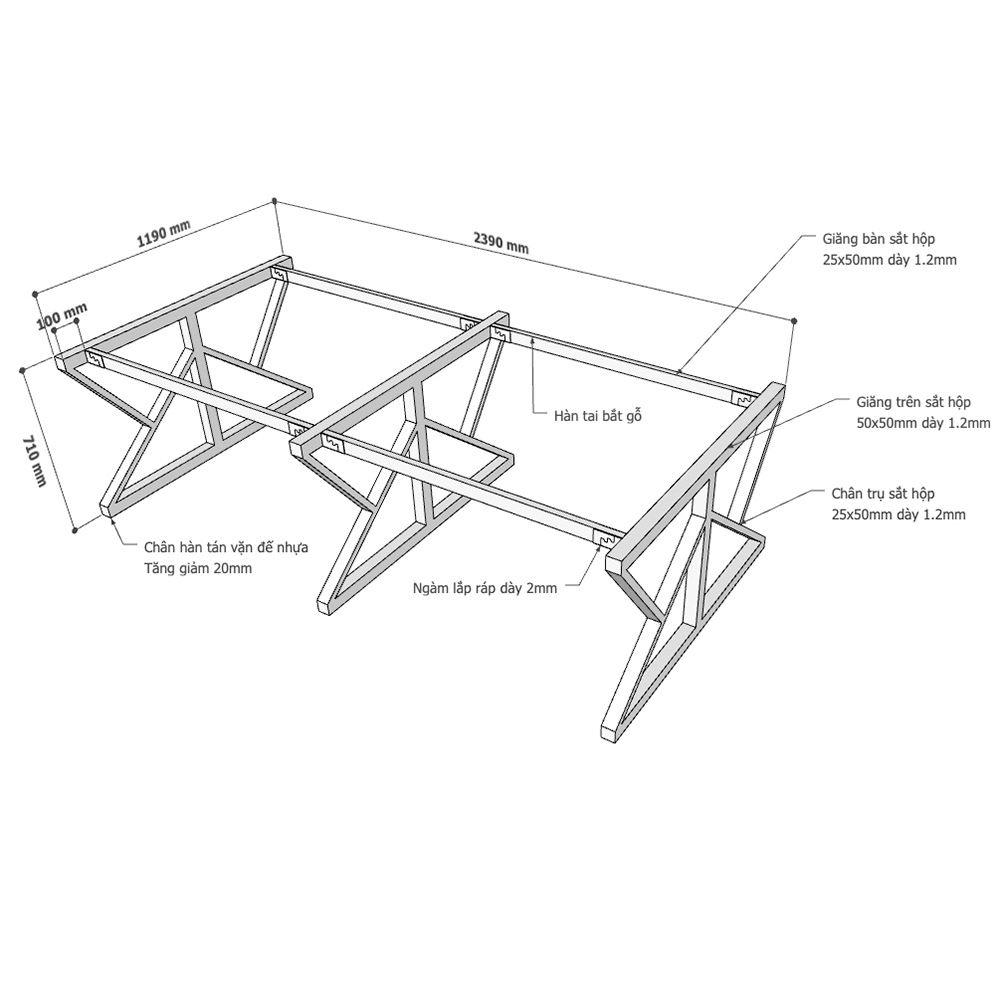 1190 mm

2390 mm

100 mm

710 mm

Giằng bàn sắt hộp 25x50mm dày 1.2mm

Hàn tai bắt gỗ

Giằng trên sắt hộp 50x50mm dày 1.2mm

Chân trụ sắt hộp 25x50mm dày 1.2mm

Chân hàn tán vặn đế nhựa Tăng giảm 20mm

Ngàm lắp ráp dày 2mm