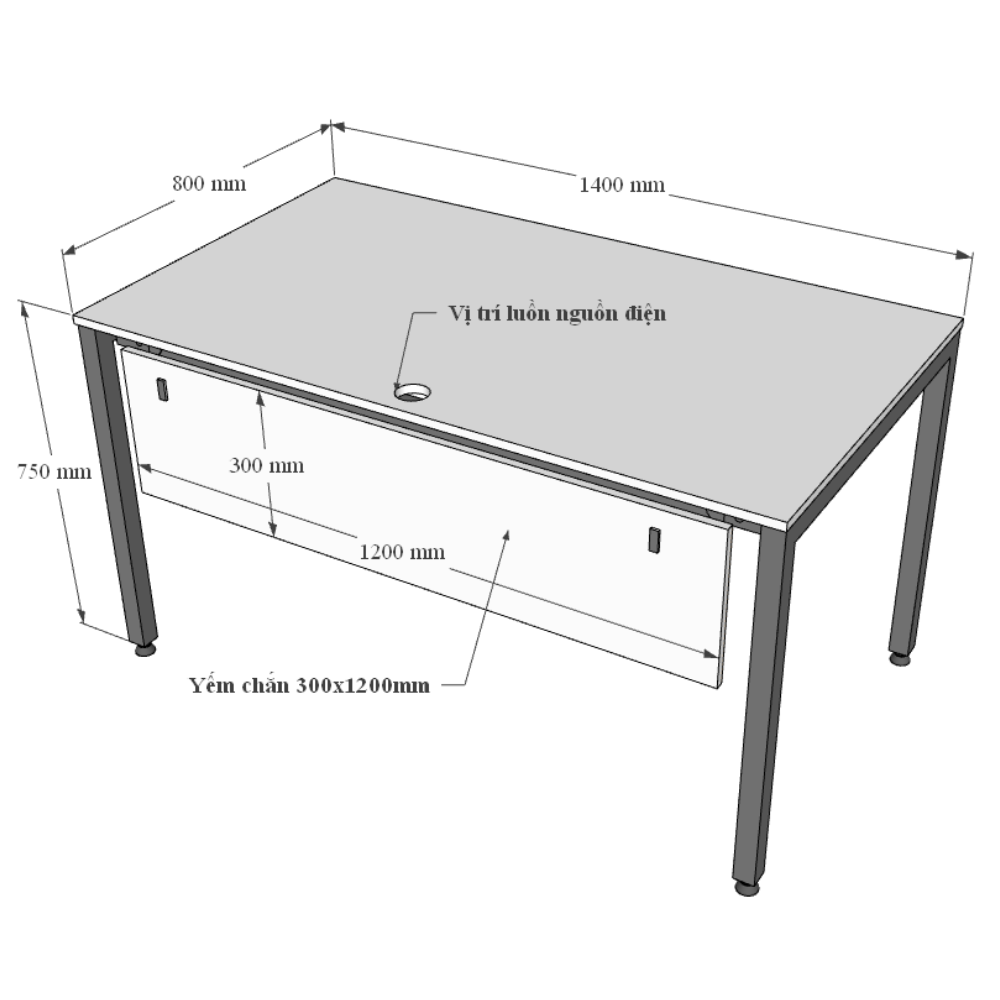 800 mm
1400 mm
Vị trí luồn nguồn điện
750 mm
300 mm
1200 mm
Yếm chắn 300x1200mm