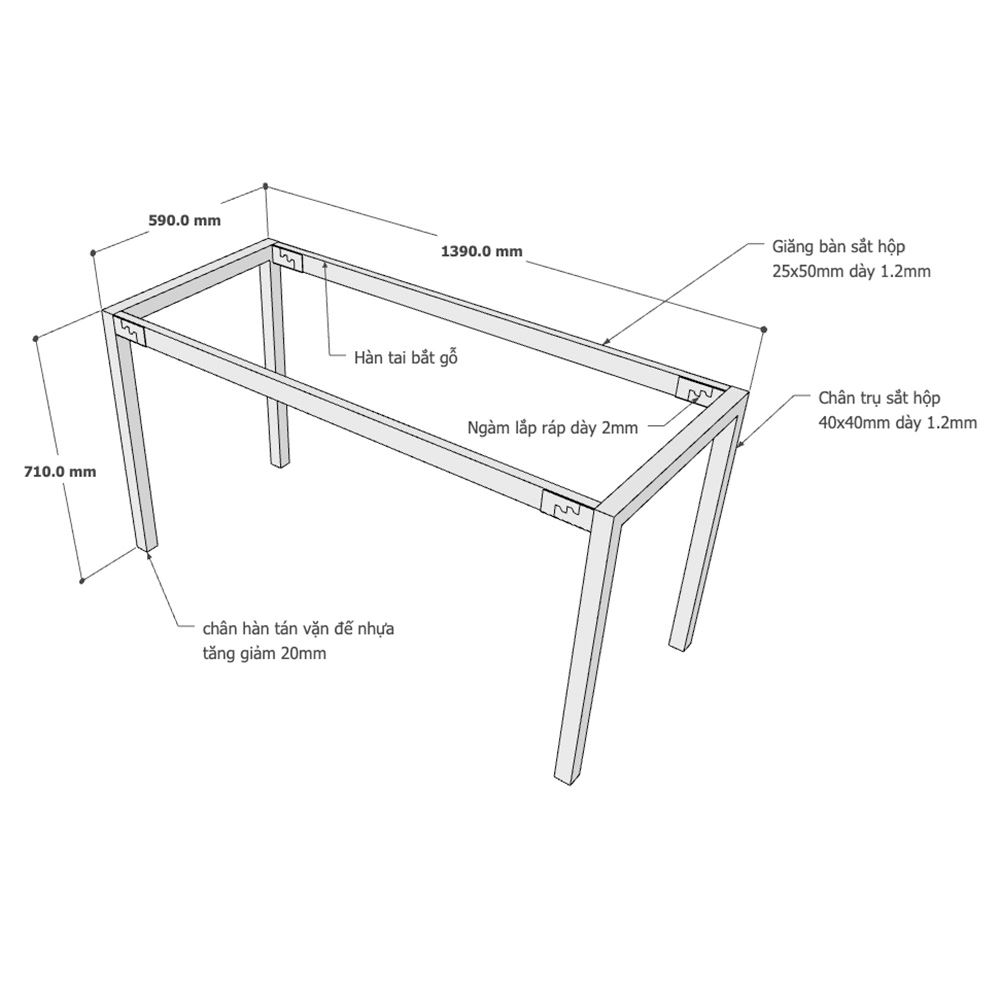 590.0 mm

1390.0 mm

Giằng bàn sắt hộp 25x50mm dày 1.2mm

Hàn tai bắt gỗ

Ngàm lắp ráp dày 2mm

Chân trụ sắt hộp 40x40mm dày 1.2mm

710.0 mm

chân hàn tán vặn đế nhựa tăng giảm 20mm