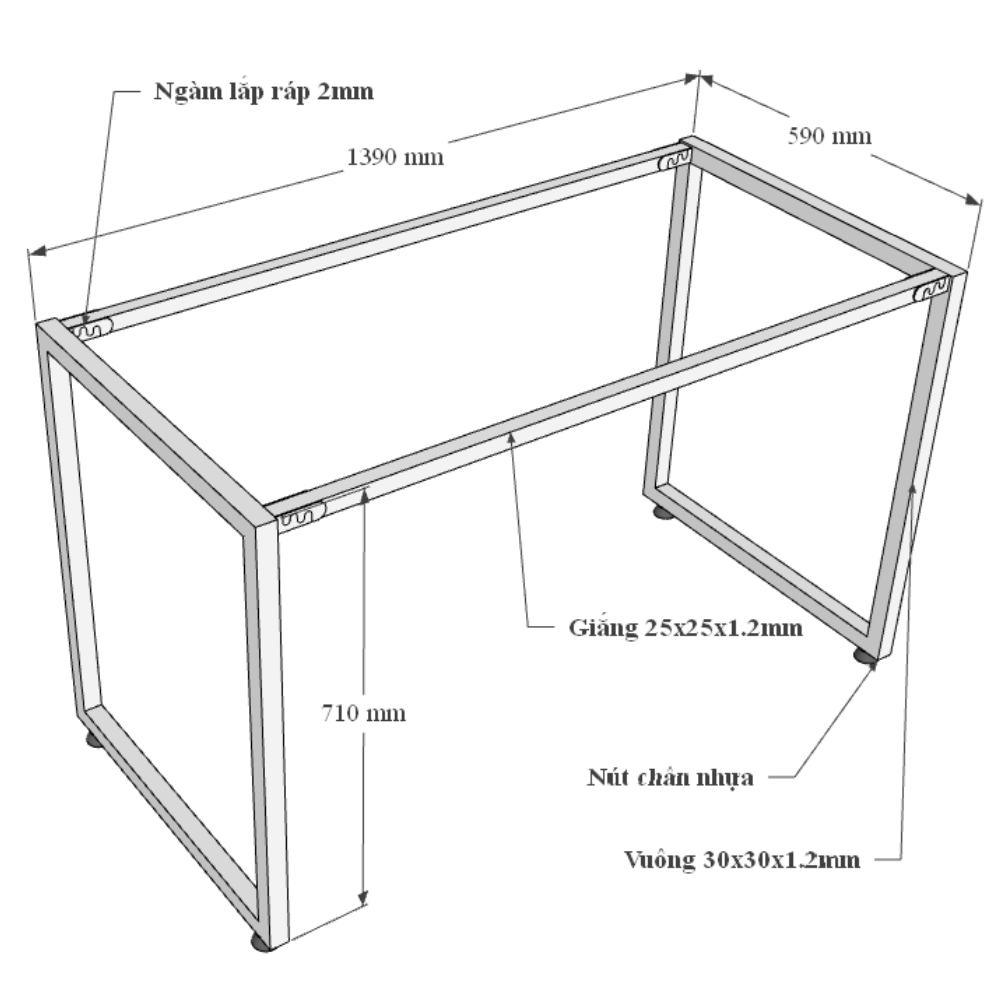 Ngàm lắp ráp 2mm

1390 mm

590 mm

Giằng 25x25x1.2mm

710 mm

Nút chân nhựa

Vuông 30x30x1.2mm