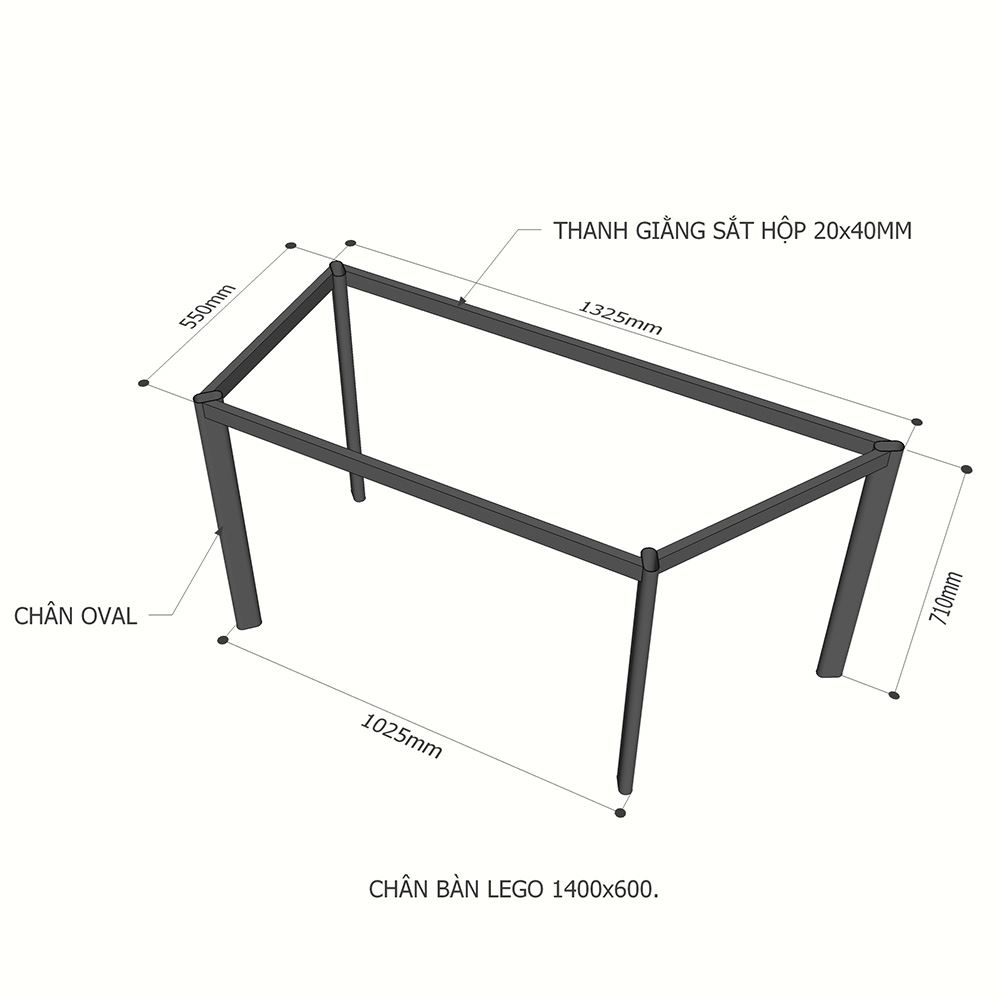 THANH GIẰNG SẮT HỘP 20x40MM

550mm

1325mm

710mm

CHÂN OVAL

1025mm

CHÂN BÀN LEGO 1400x600.