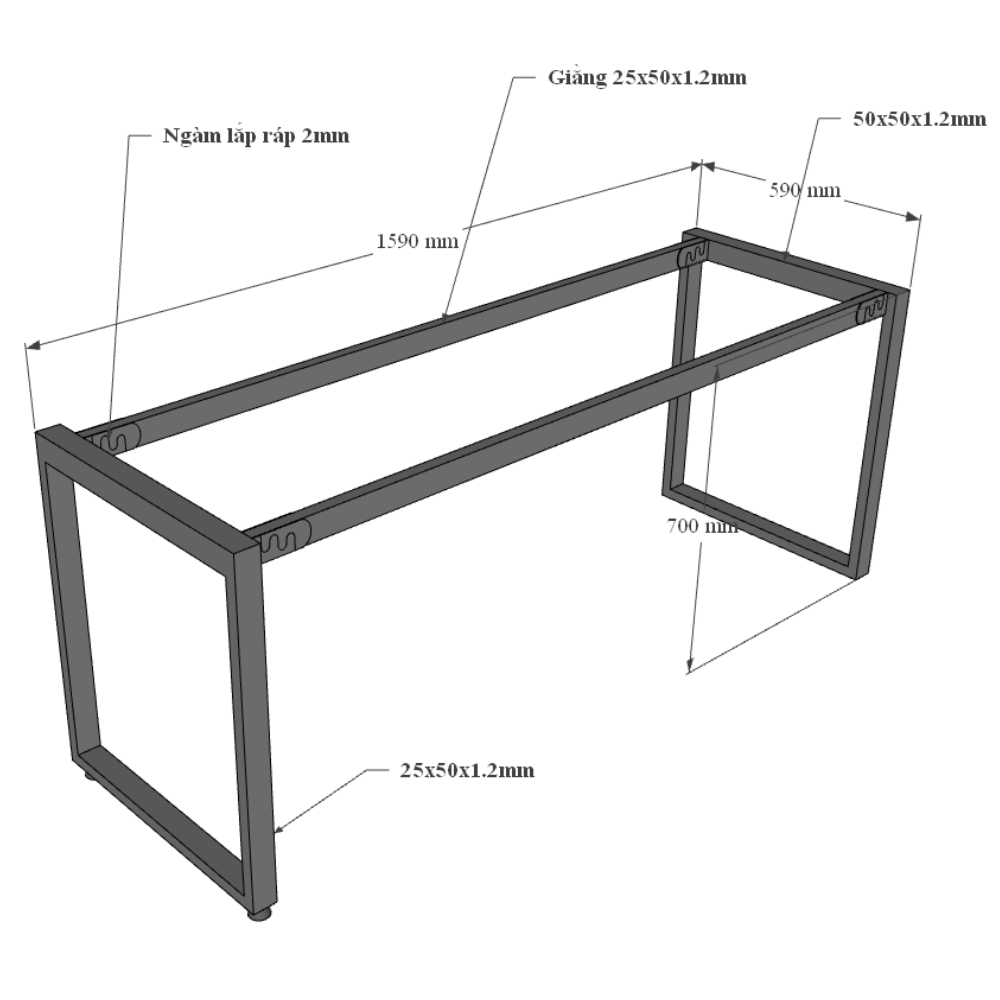 Giằng 25x50x1.2mm

Ngàm lắp ráp 2mm

50x50x1.2mm

590 mm

1590 mm

700 mm

25x50x1.2mm