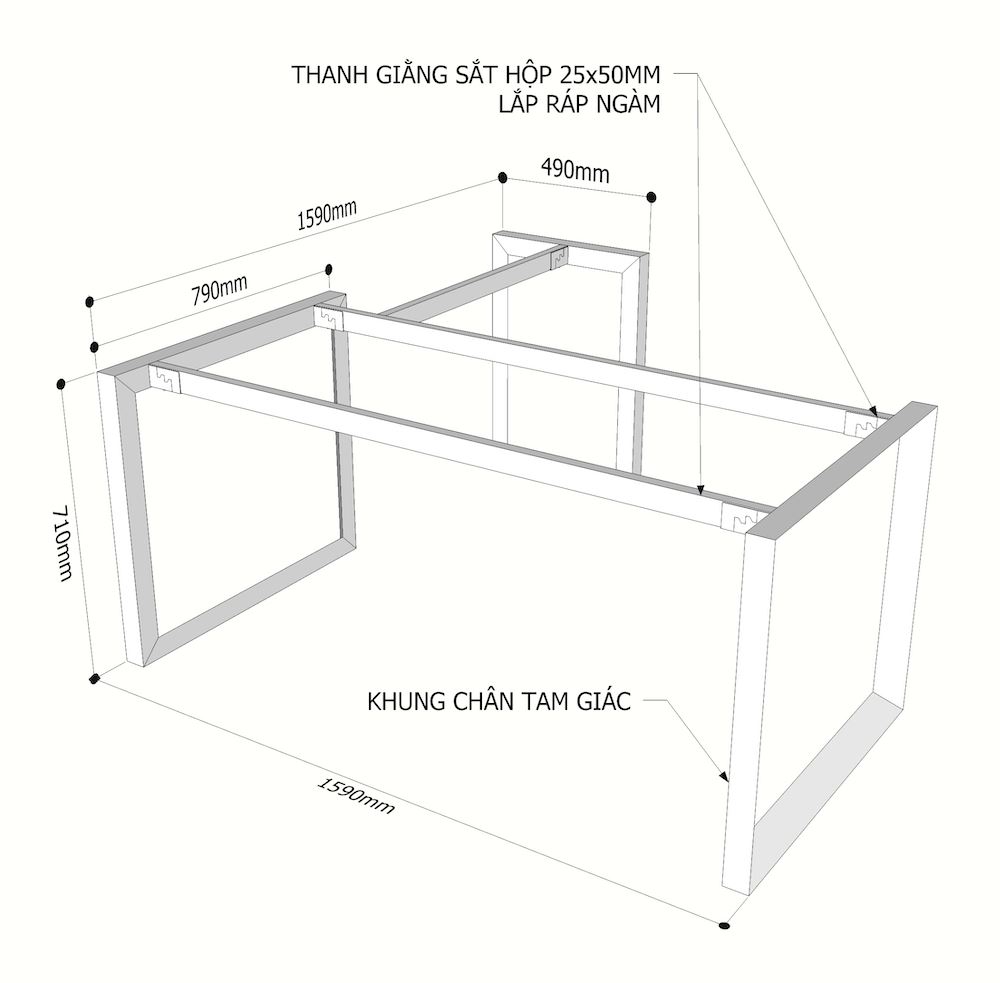 THANH GIẰNG SẮT HỘP 25x50MM
LẮP RÁP NGÀM

490mm

1590mm

790mm

710mm

KHUNG CHÂN TAM GIÁC

1590mm