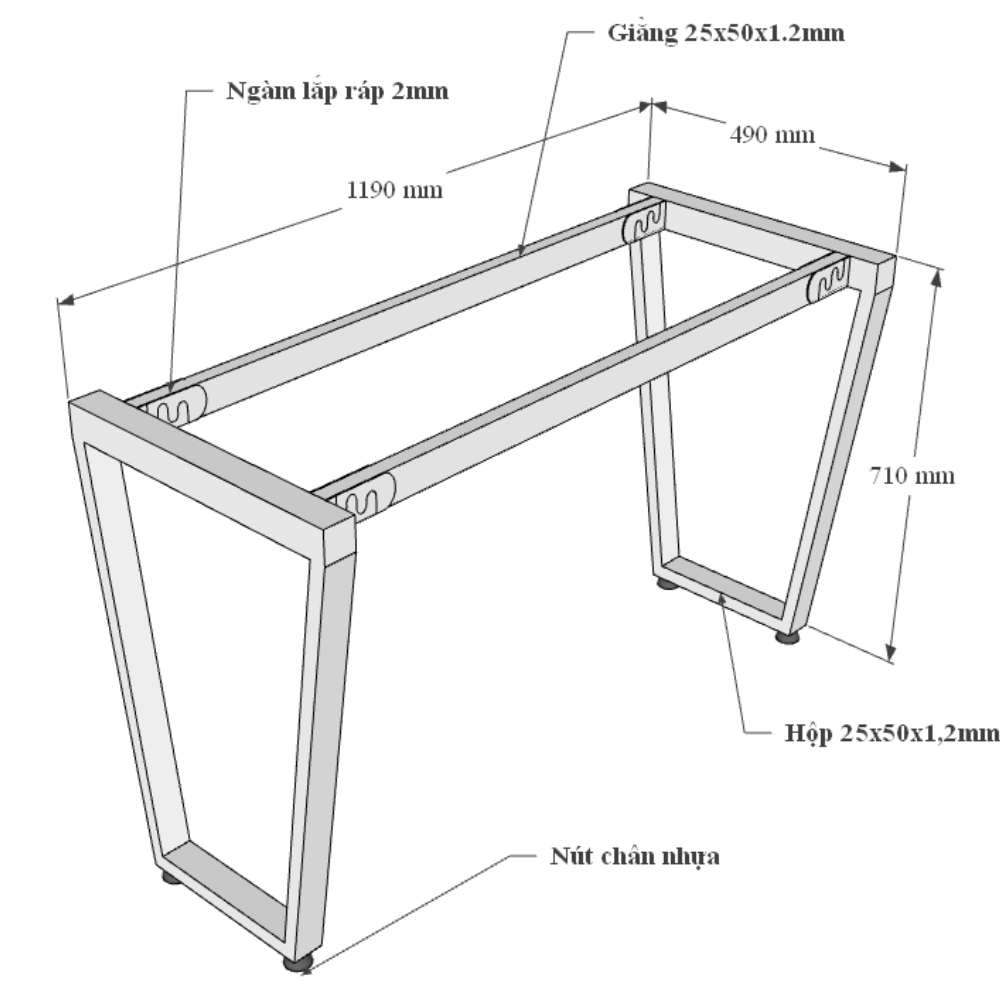 Giằng 25x50x1.2mm

Ngàm lắp ráp 2mm

490 mm

1190 mm

710 mm

Hộp 25x50x1,2mm

Nút chân nhựa