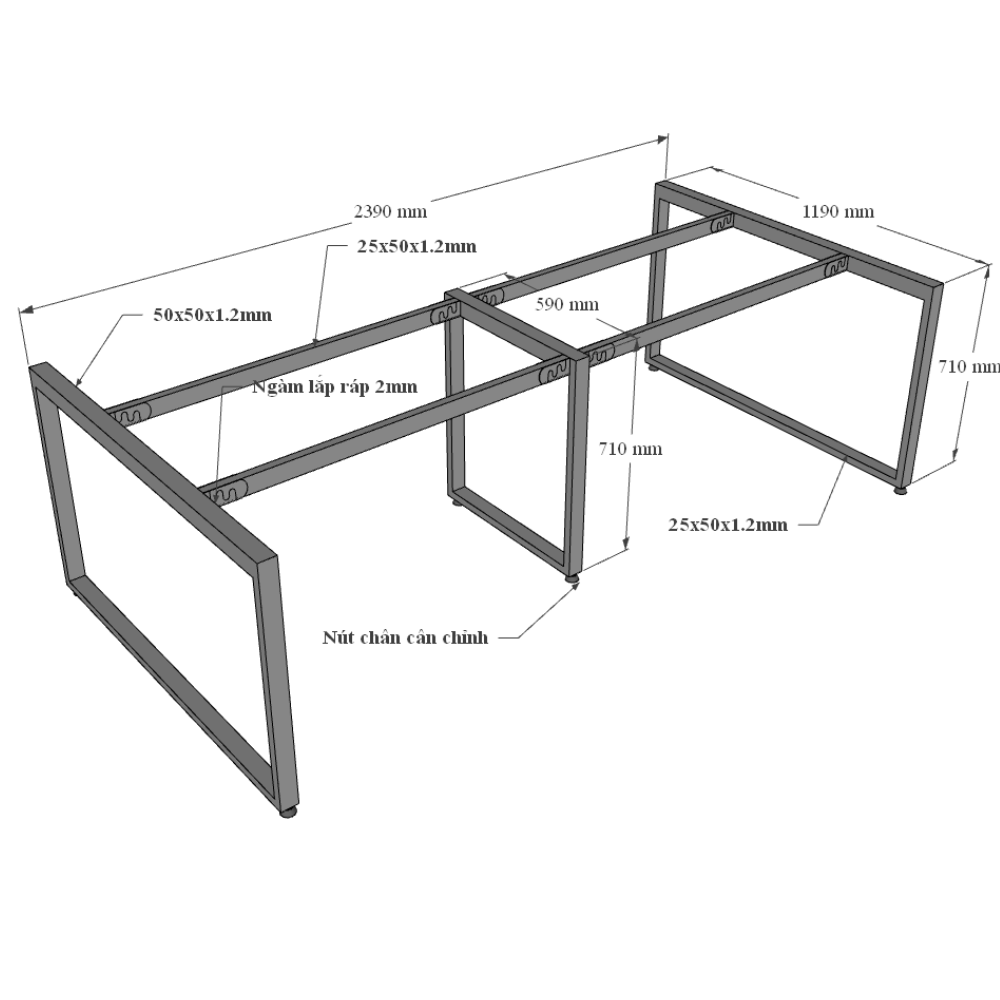 2390 mm

1190 mm

25x50x1.2mm

50x50x1.2mm

590 mm

710 mm

Ngàm lắp ráp 2mm

710 mm

25x50x1.2mm

Nút chân cân chỉnh