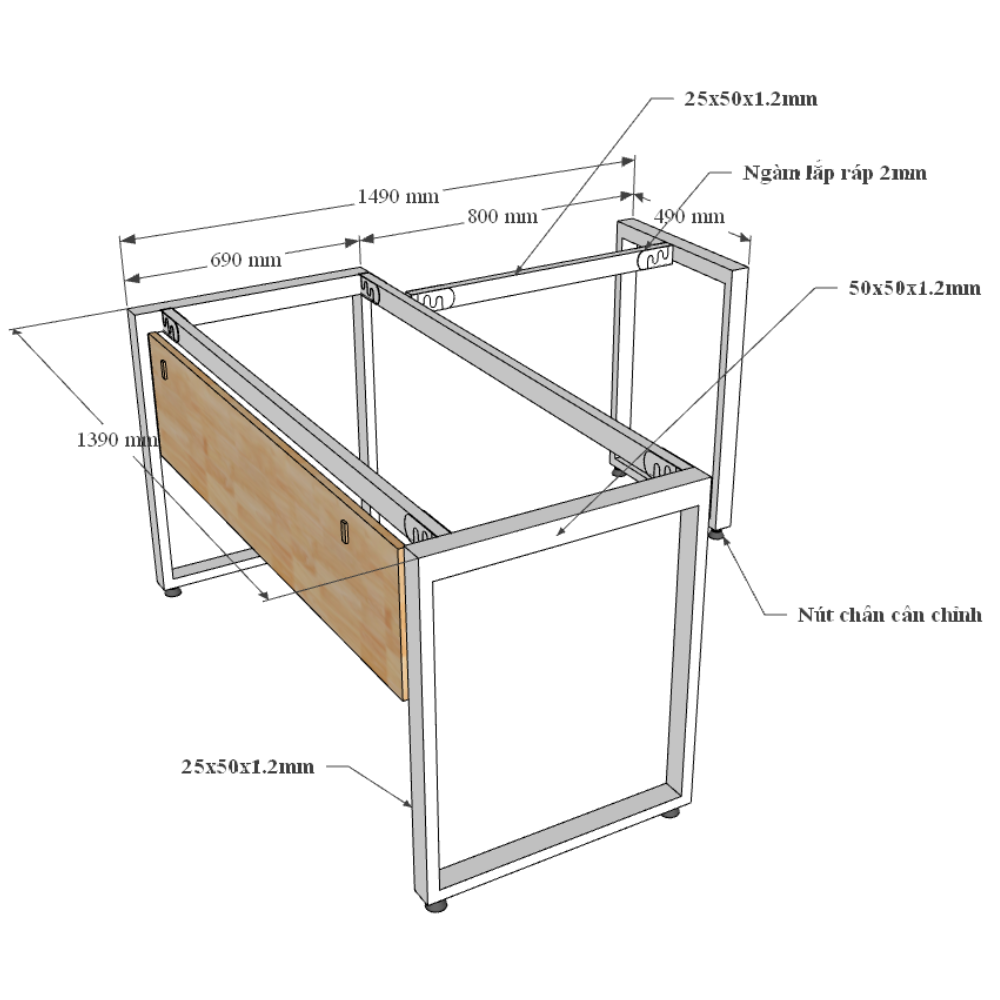 25x50x1.2mm

Ngàm lắp ráp 2mm

1490 mm

800 mm

490 mm

690 mm

50x50x1.2mm

1390 mm

Nút chân cân chỉnh

25x50x1.2mm