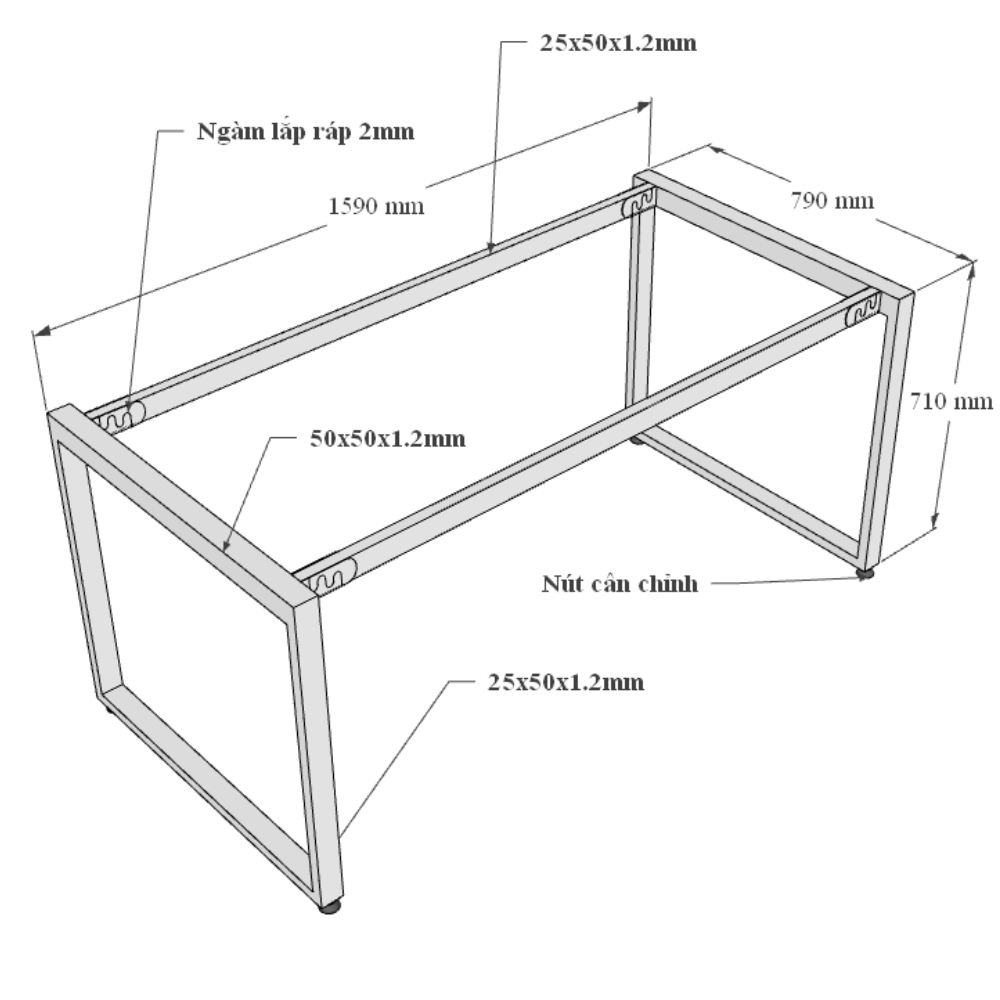 25x50x1.2mm

Ngàm lắp ráp 2mm

1590 mm

790 mm

710 mm

50x50x1.2mm

Nút cân chỉnh

25x50x1.2mm