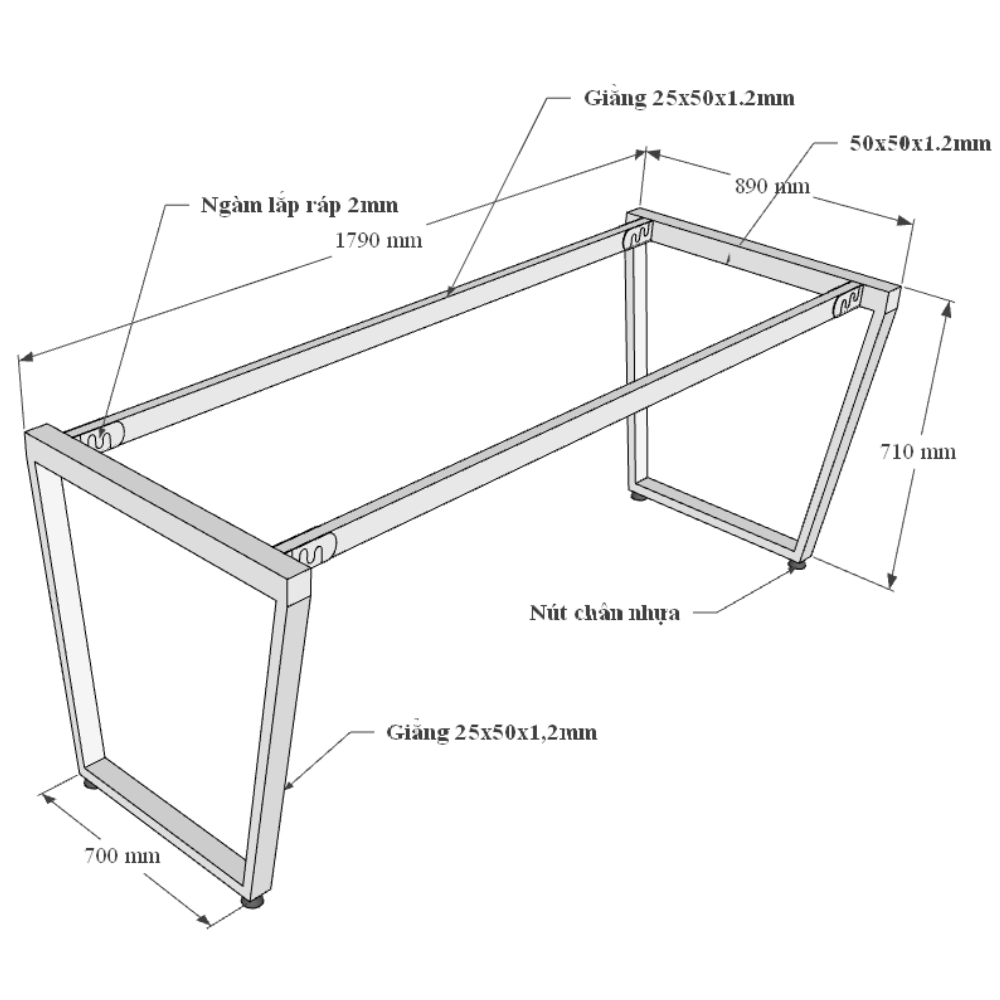 Giằng 25x50x1.2mm

50x50x1.2mm

890 mm

Ngàm lắp ráp 2mm

1790 mm

710 mm

Nút chân nhựa

Giằng 25x50x1,2mm

700 mm