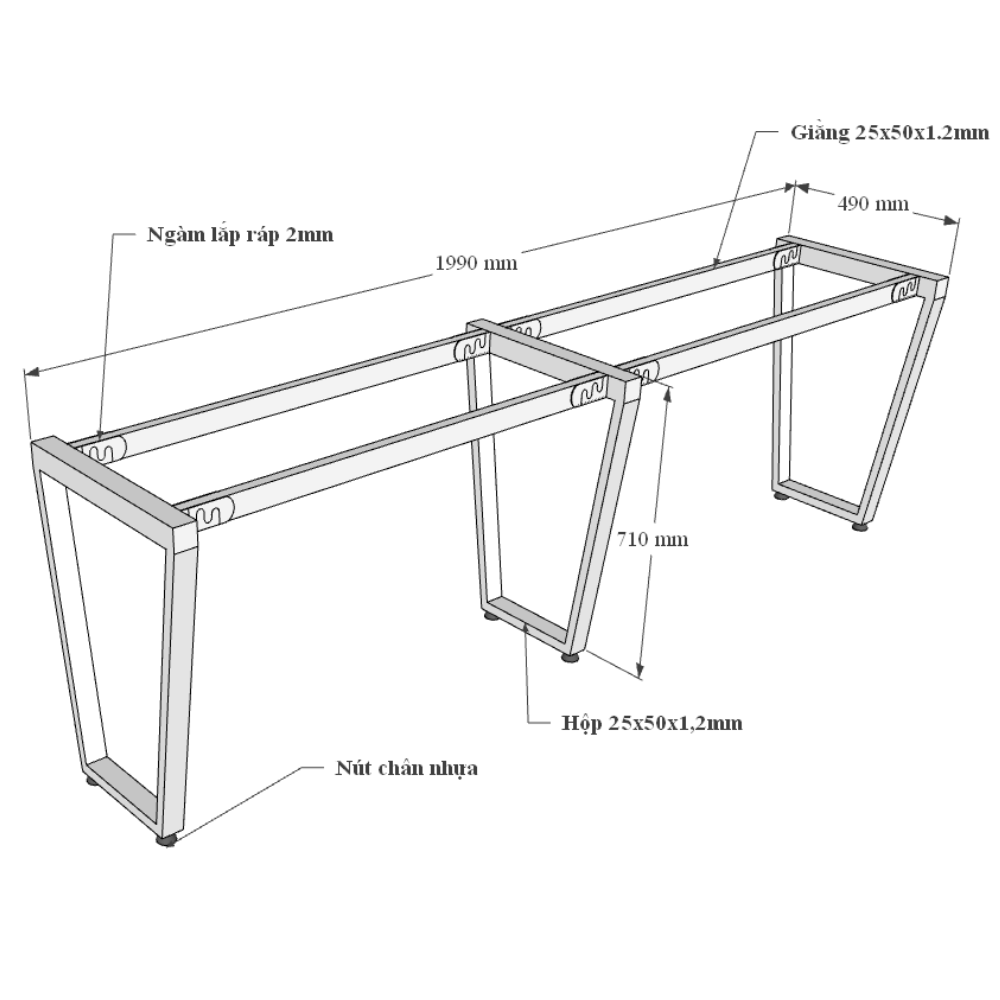 Giằng 25x50x1.2mm

490 mm

Ngàm lắp ráp 2mm

1990 mm

710 mm

Hộp 25x50x1,2mm

Nút chân nhựa