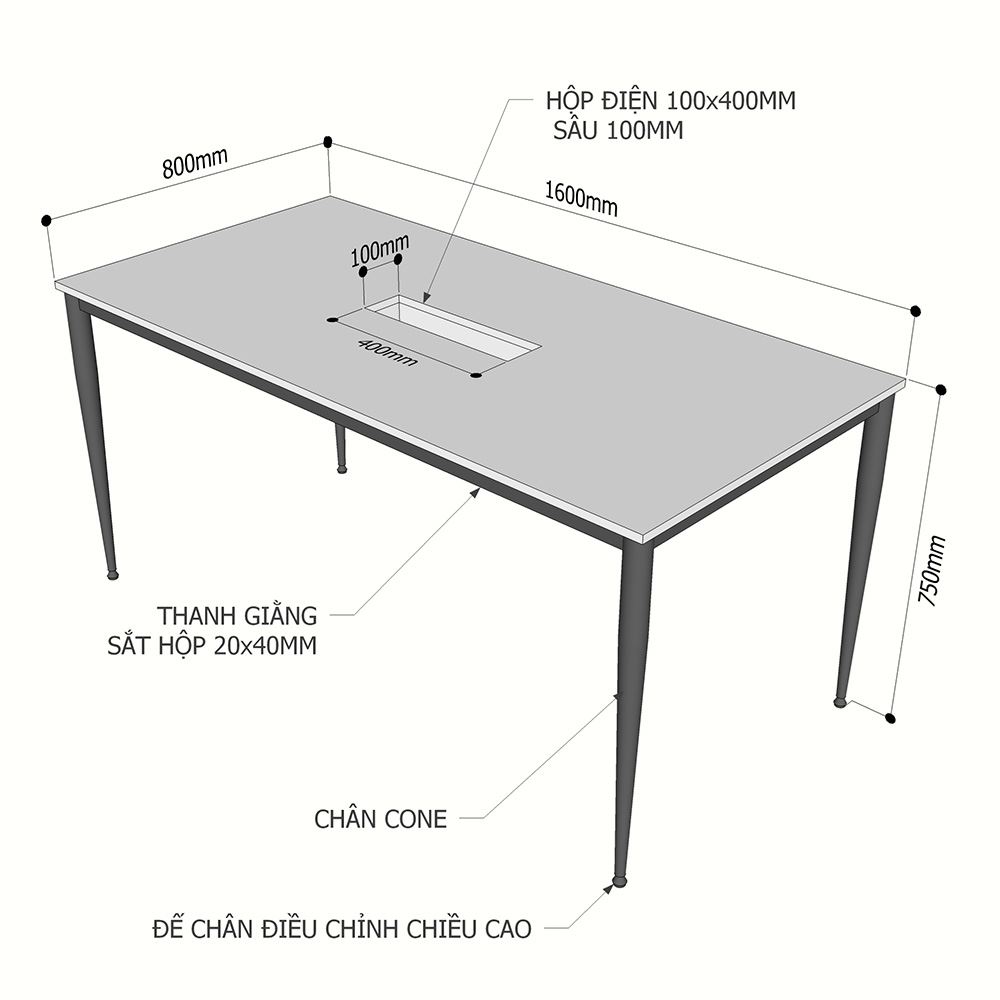 HỘP ĐIỆN 100x400MM
SÂU 100MM

800mm

1600mm

100mm

400mm

750mm

THANH GIẰNG
SẮT HỘP 20x40MM

CHÂN CONE

ĐẾ CHÂN ĐIỀU CHỈNH CHIỀU CAO