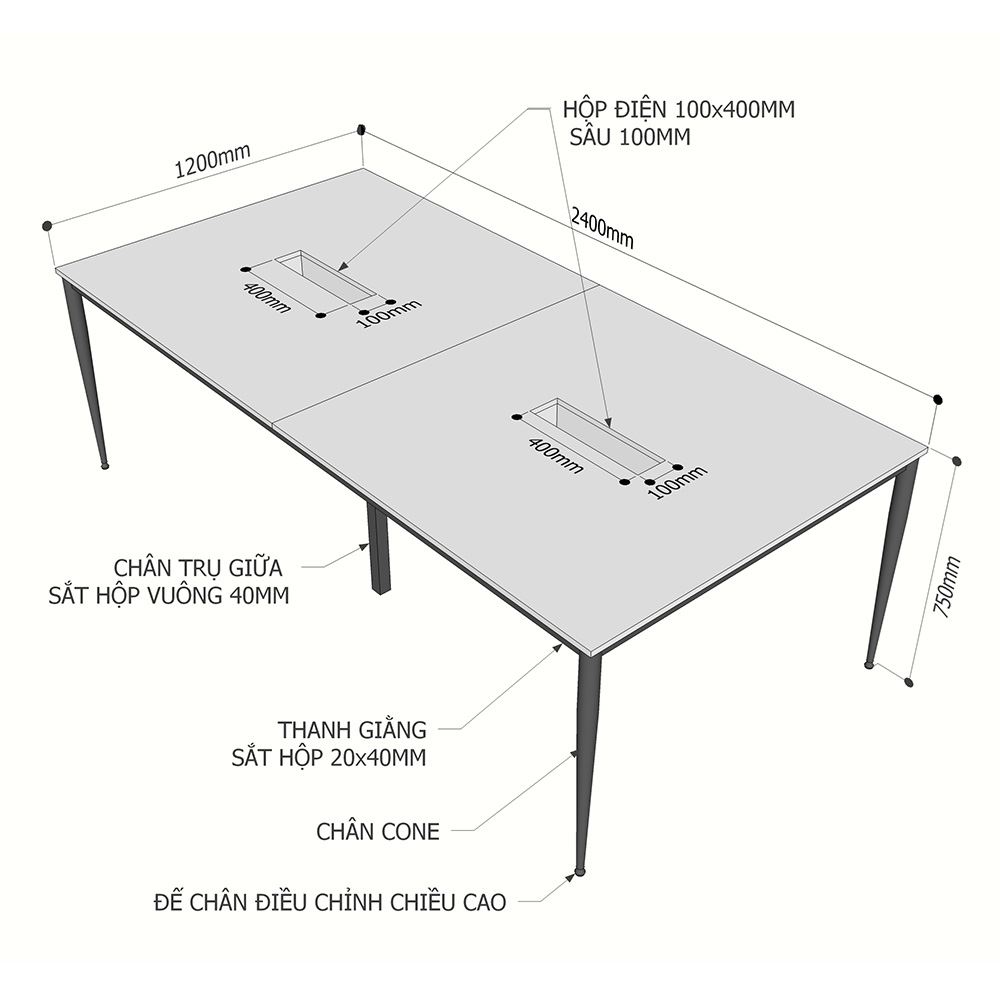 HỘP ĐIỆN 100x400MM
SÂU 100MM

1200mm

2400mm

400mm

100mm

400mm

100mm

750mm

CHÂN TRỤ GIỮA
SẮT HỘP VUÔNG 40MM

THANH GIẰNG
SẮT HỘP 20x40MM

CHÂN CONE

ĐẾ CHÂN ĐIỀU CHỈNH CHIỀU CAO