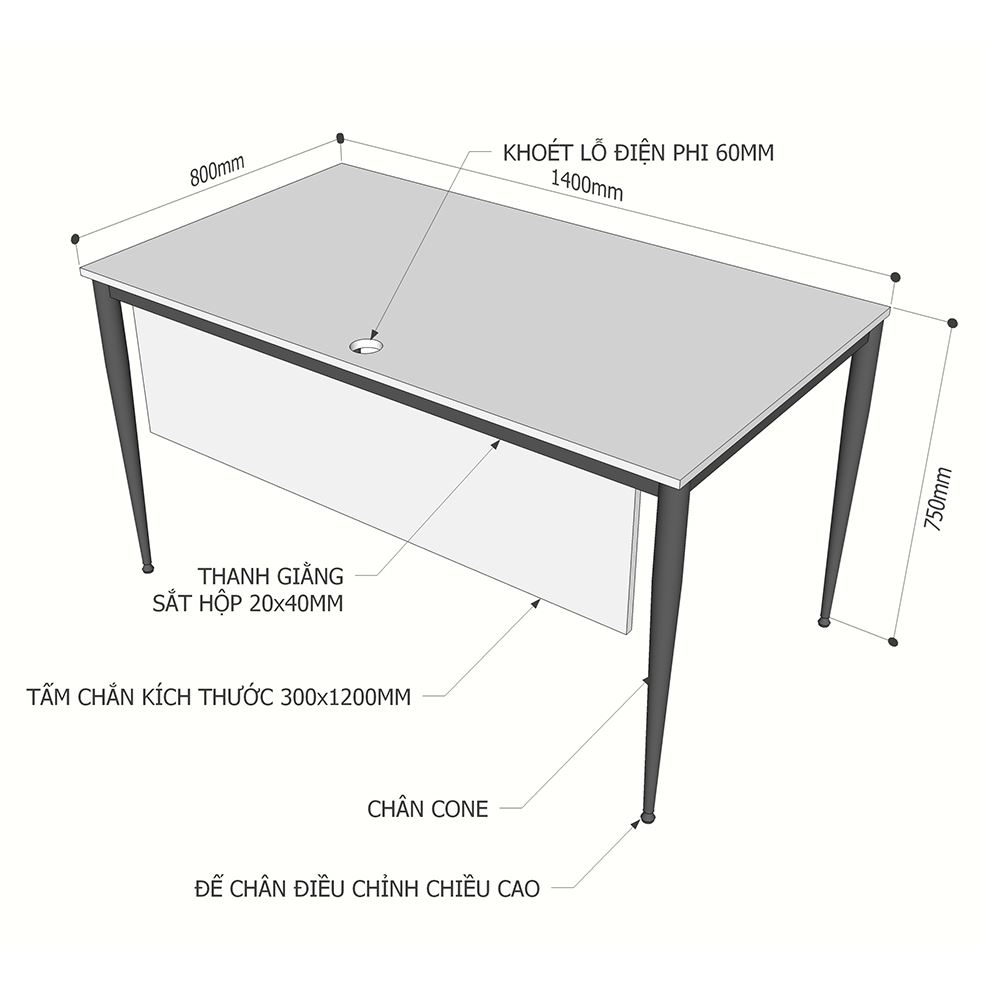 800mm

KHOÉT LỖ ĐIỆN PHI 60MM
1400mm

750mm

THANH GIẰNG
SẮT HỘP 20x40MM

TẤM CHẮN KÍCH THƯỚC 300x1200MM

CHÂN CONE

ĐẾ CHÂN ĐIỀU CHỈNH CHIỀU CAO