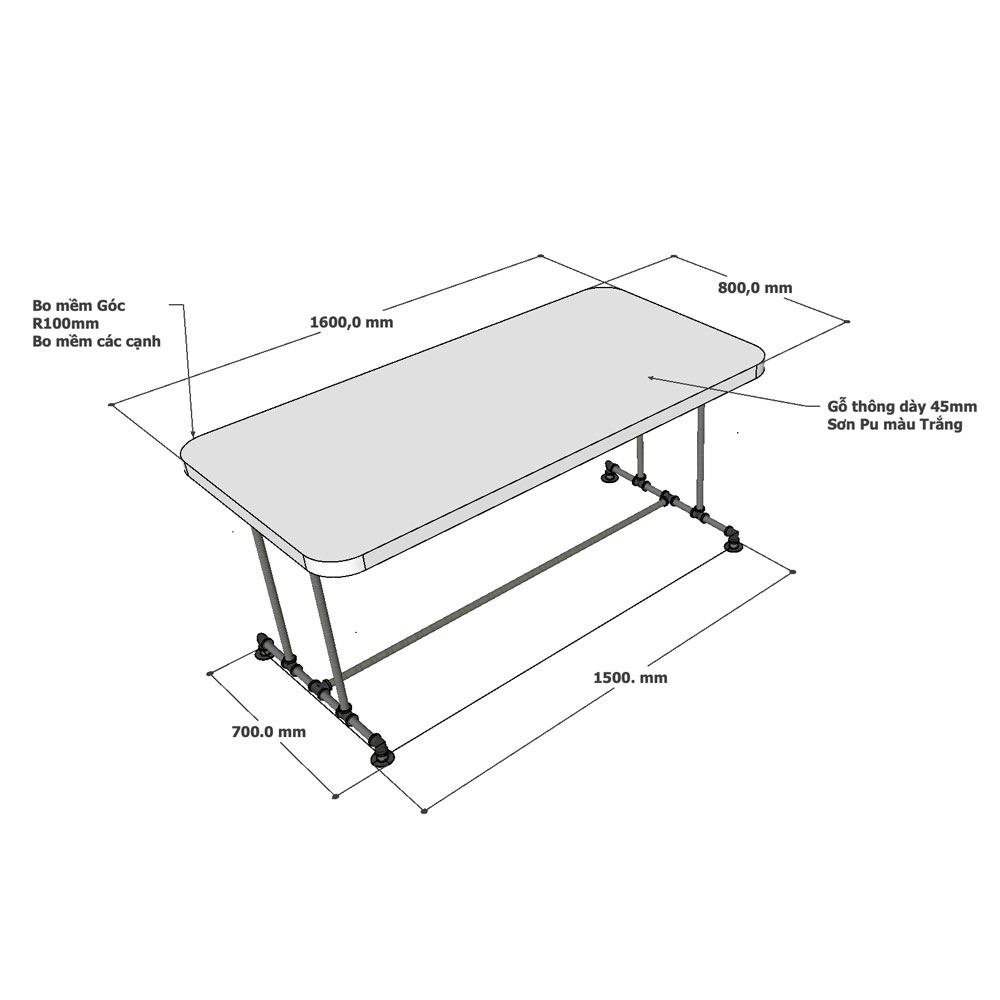 Bo mềm Góc
R100mm
Bo mềm các cạnh

1600,0 mm

800,0 mm

Gỗ thông dày 45mm
Sơn Pu màu Trắng

1500. mm

700.0 mm