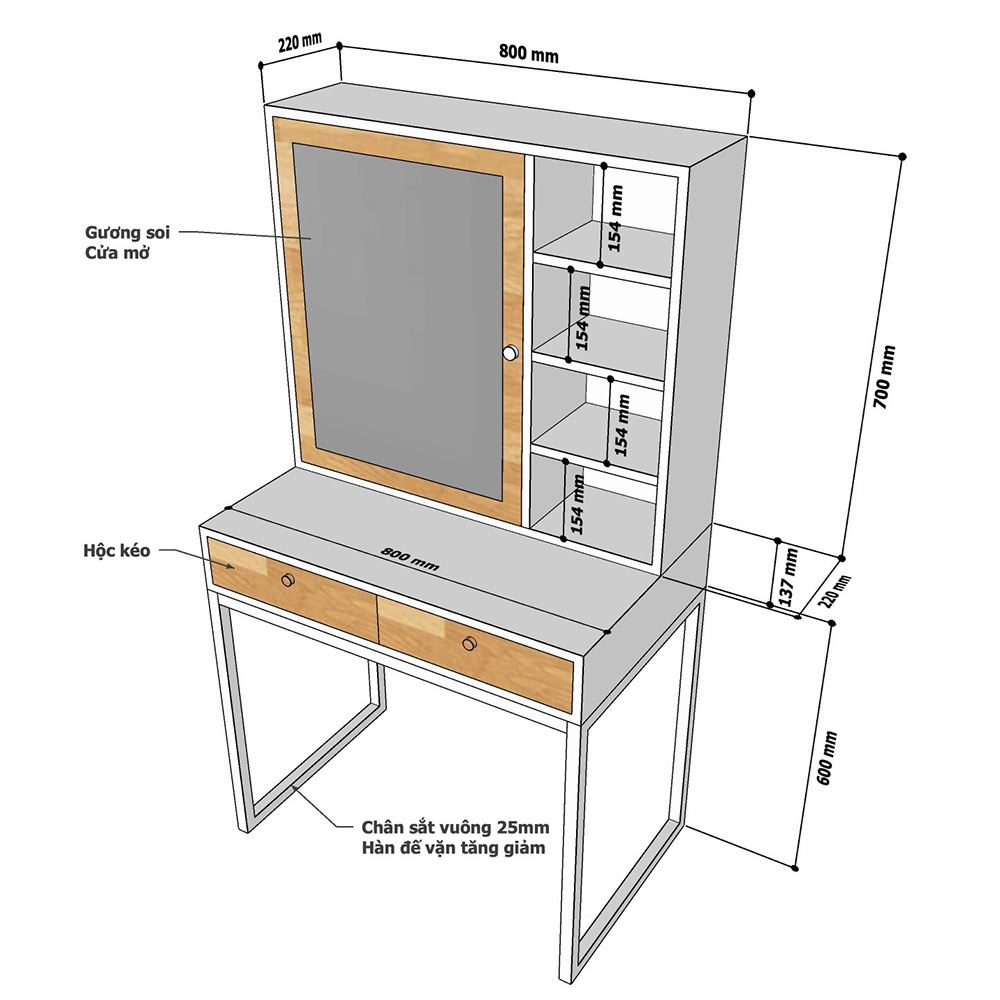 220 mm
800 mm
Gương soi
Cửa mở
154 mm
154 mm
154 mm
154 mm
700 mm
Hộc kéo
800 mm
137 mm
220 mm
600 mm
Chân sắt vuông 25mm
Hàn đế vặn tăng giảm