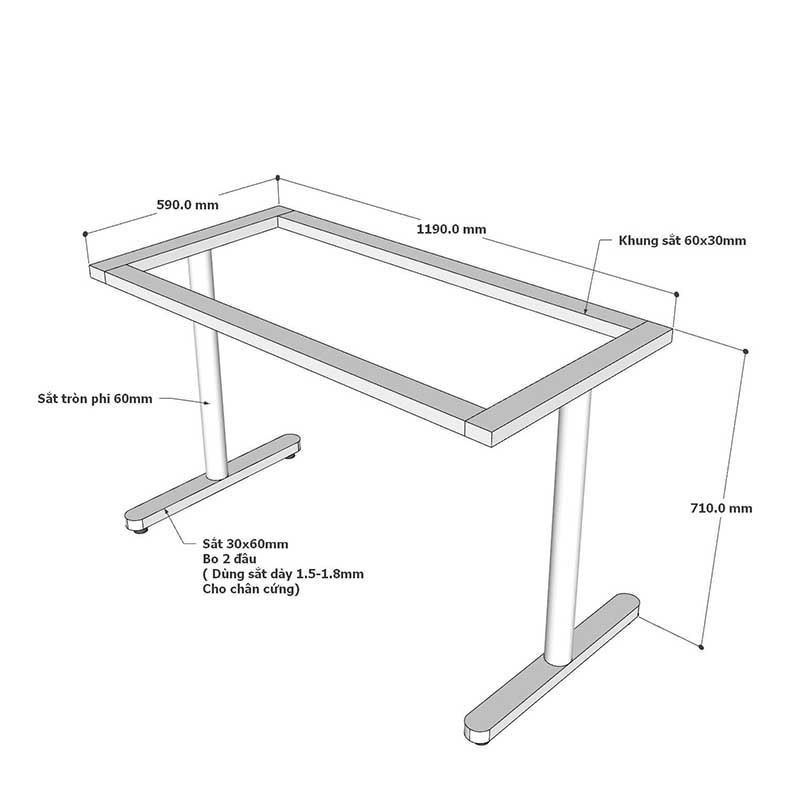 590.0 mm

1190.0 mm

Khung sắt 60x30mm

Sắt tròn phi 60mm

710.0 mm

Sắt 30x60mm
Bo 2 đầu
( Dùng sắt dày 1.5-1.8mm
Cho chân cứng)