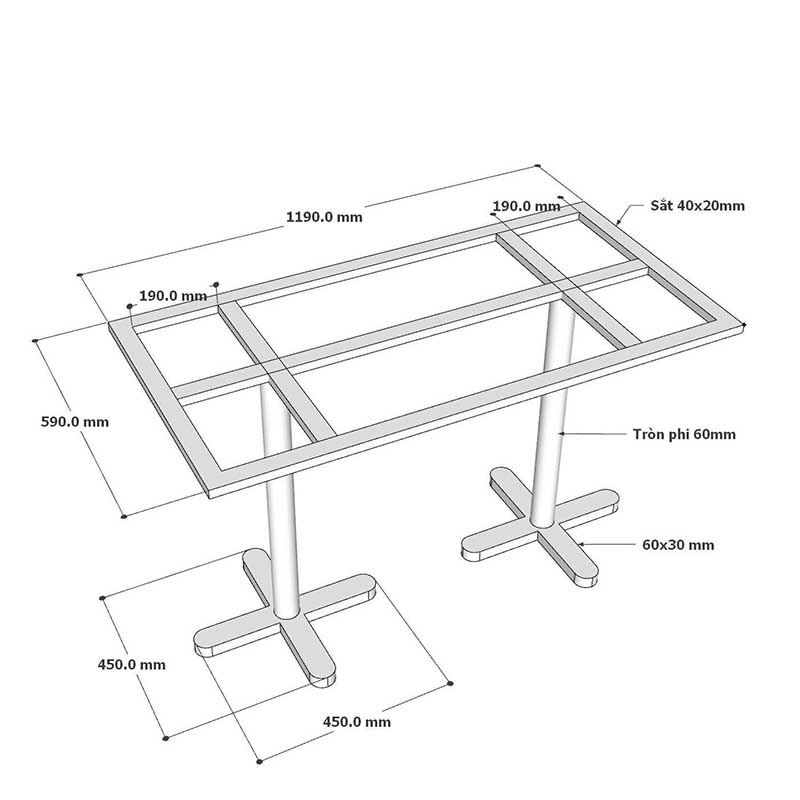 1190.0 mm

190.0 mm

Sắt 40x20mm

190.0 mm

590.0 mm

Tròn phi 60mm

60x30 mm

450.0 mm

450.0 mm