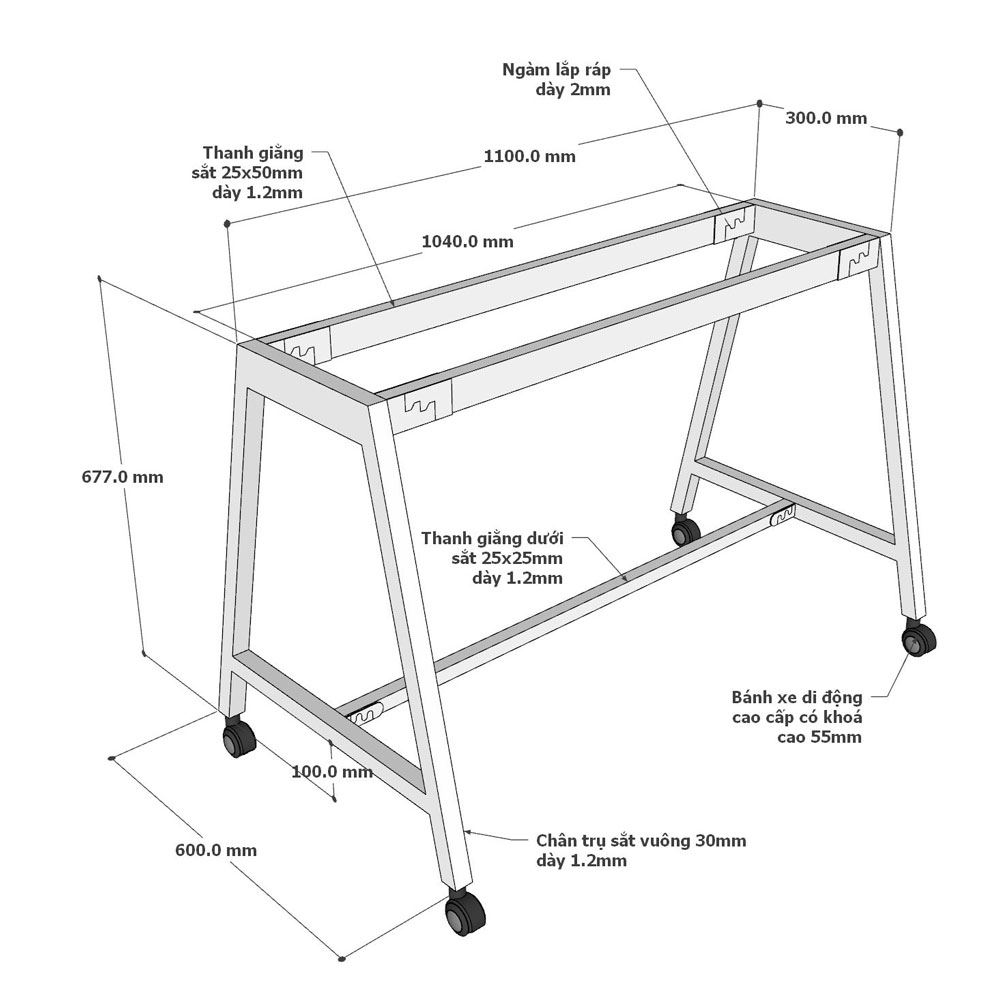 Ngàm lắp ráp dày 2mm

300.0 mm

Thanh giằng sắt 25x50mm dày 1.2mm

1100.0 mm

1040.0 mm

677.0 mm

Thanh giằng dưới sắt 25x25mm dày 1.2mm

Bánh xe di động cao cấp có khoá cao 55mm

100.0 mm

600.0 mm

Chân trụ sắt vuông 30mm dày 1.2mm