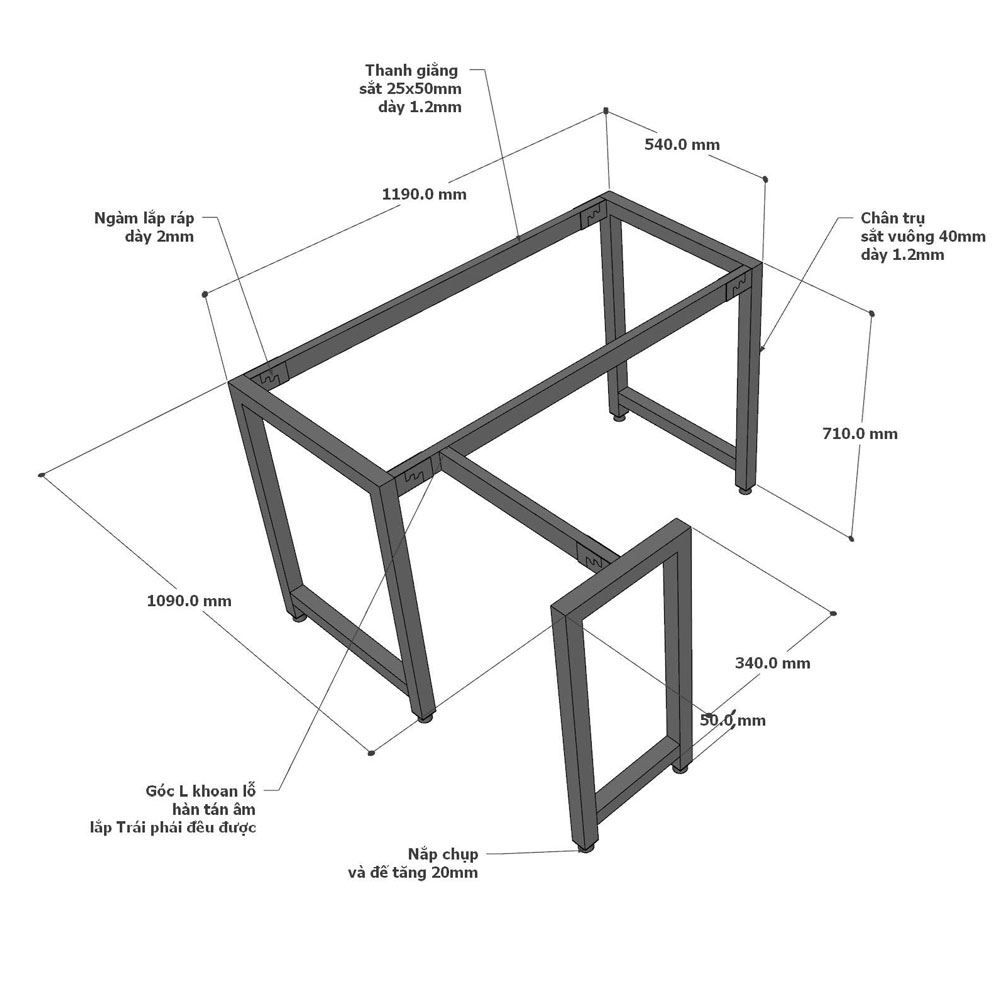 Thanh giằng
sắt 25x50mm
dày 1.2mm

540.0 mm

1190.0 mm

Ngàm lắp ráp
dày 2mm

Chân trụ
sắt vuông 40mm
dày 1.2mm

710.0 mm

1090.0 mm

340.0 mm

50.0 mm

Góc L khoan lỗ
hàn tán âm
lắp Trái phải đều được

Nắp chụp
và đế tăng 20mm