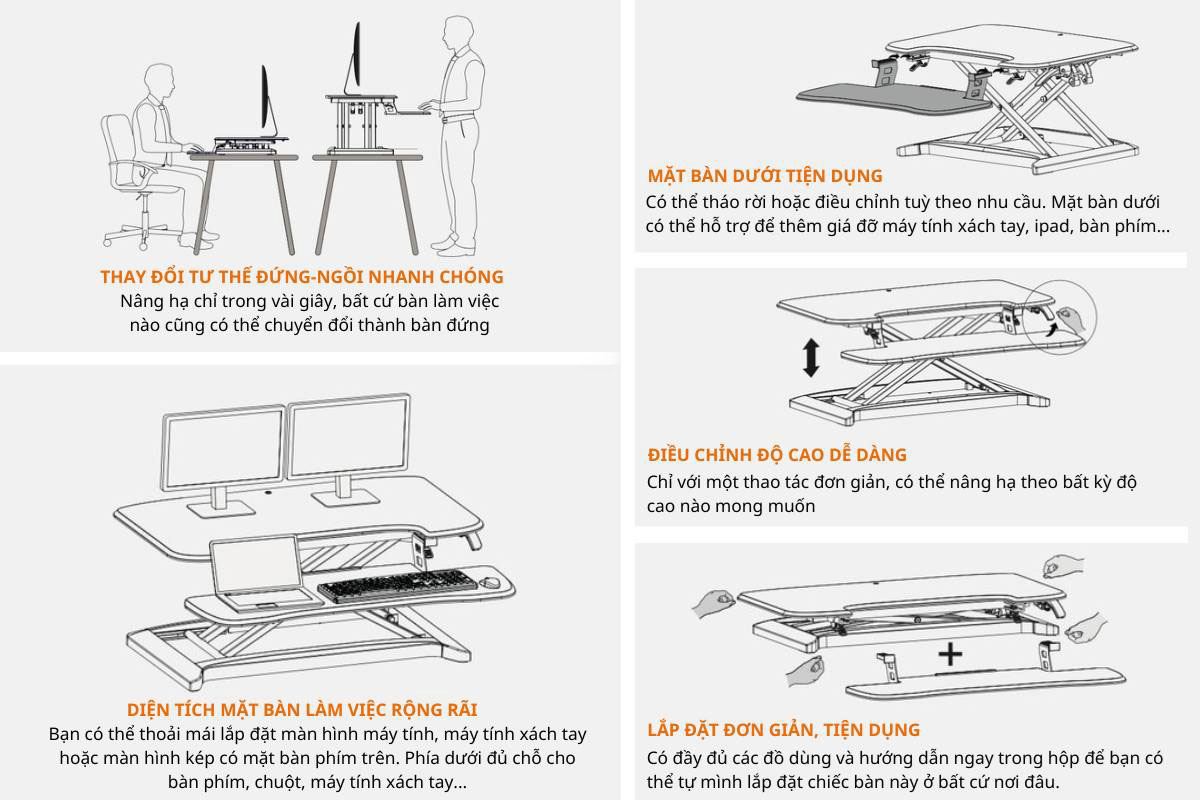 THAY ĐỔI TƯ THẾ ĐỨNG-NGỒI NHANH CHÓNG
Nâng hạ chỉ trong vài giây, bất cứ bàn làm việc nào cũng có thể chuyển đổi thành bàn đứng

DIỆN TÍCH MẶT BÀN LÀM VIỆC RỘNG RÃI
Bạn có thể thoải mái lắp đặt màn hình máy tính, máy tính xách tay hoặc màn hình kép có mặt bàn phím trên. Phía dưới đủ chỗ cho bàn phím, chuột, máy tính xách tay...

MẶT BÀN DƯỚI TIỆN DỤNG
Có thể tháo rời hoặc điều chỉnh tuỳ theo nhu cầu. Mặt bàn dưới có thể hỗ trợ để thêm giá đỡ máy tính xách tay, ipad, bàn phím...

ĐIỀU CHỈNH ĐỘ CAO DỄ DÀNG
Chỉ với một thao tác đơn giản, có thể nâng hạ theo bất kỳ độ cao nào mong muốn

LẮP ĐẶT ĐƠN GIẢN, TIỆN DỤNG
Có đầy đủ các đồ dùng và hướng dẫn ngay trong hộp để bạn có thể tự mình lắp đặt chiếc bàn này ở bất cứ nơi đâu.